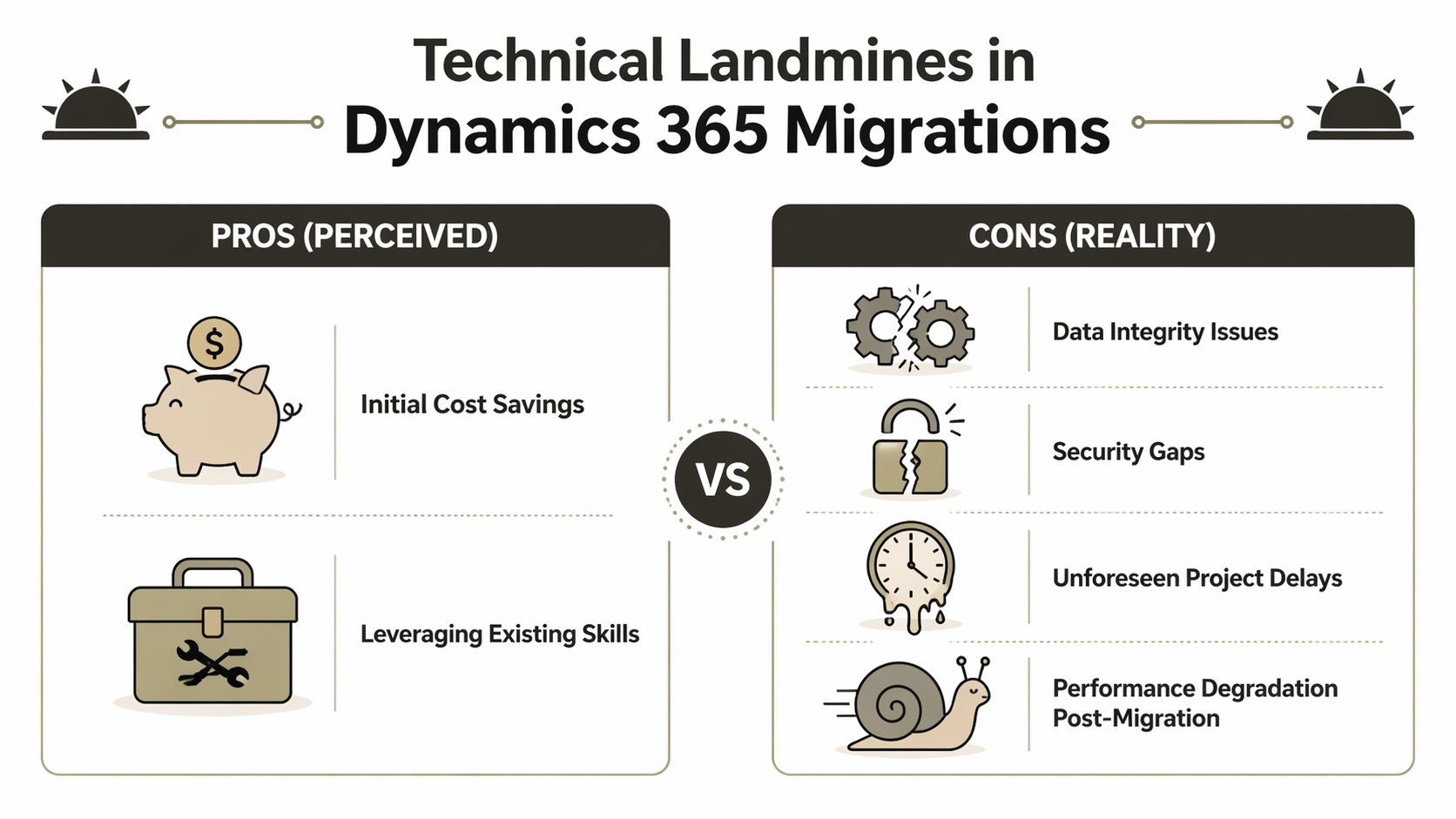 Technical Landmines in
Dynamics 365 Migrations

PROS (PERCEIVED)

$

Initial Cost Savings

Leveraging Existing Skills

VS

CONS (REALITY)

Data Integrity Issues

Security Gaps

Unforeseen Project Delays

Performance Degradation Post-Migration