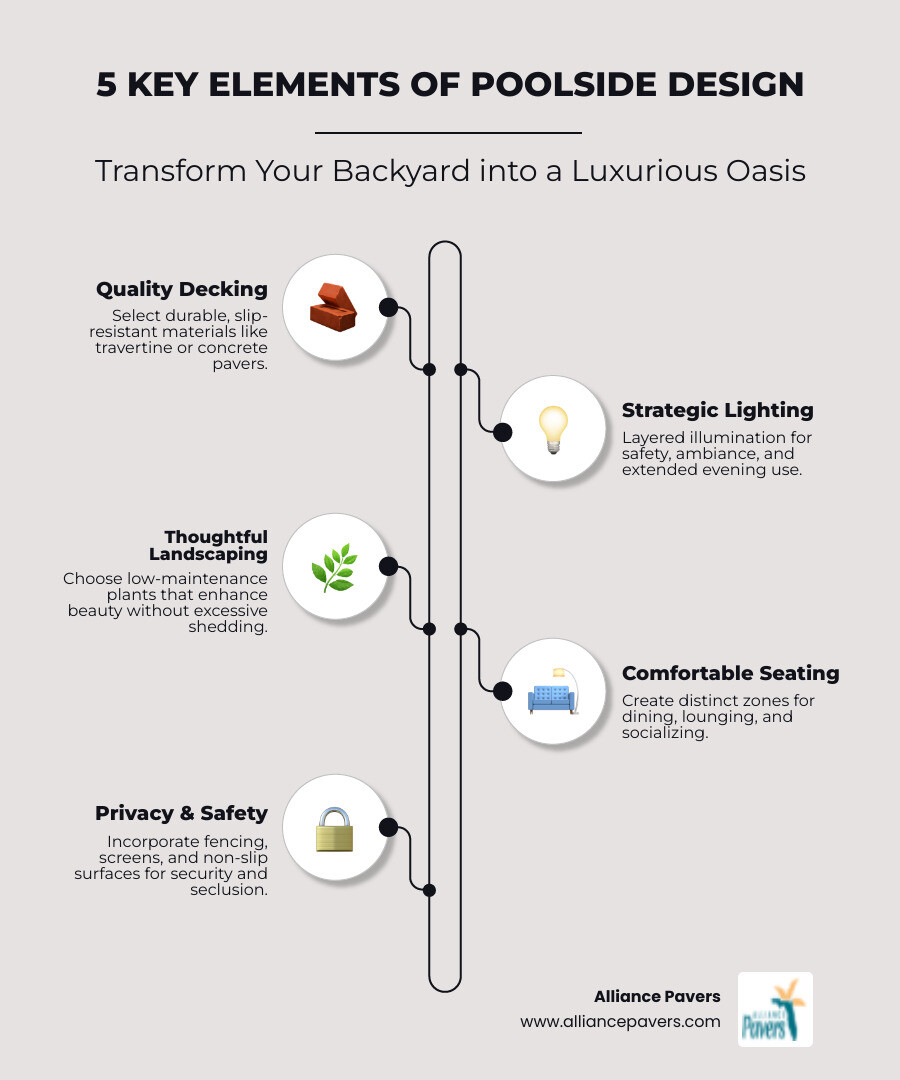 5 KEY ELEMENTS OF POOLSIDE DESIGN

Transform Your Backyard into a Luxurious Oasis

Quality Decking
Select durable, slip-resistant materials like travertine or concrete pavers.

Strategic Lighting
Layered illumination for safety, ambiance, and extended evening use.

Thoughtful Landscaping
Choose low-maintenance plants that enhance beauty without excessive shedding.

Comfortable Seating
Create distinct zones for dining, lounging, and socializing.

Privacy & Safety
Incorporate fencing, screens, and non-slip surfaces for security and seclusion.

Alliance Pavers
www.alliancepavers.com

ALLIANCE
Pavers