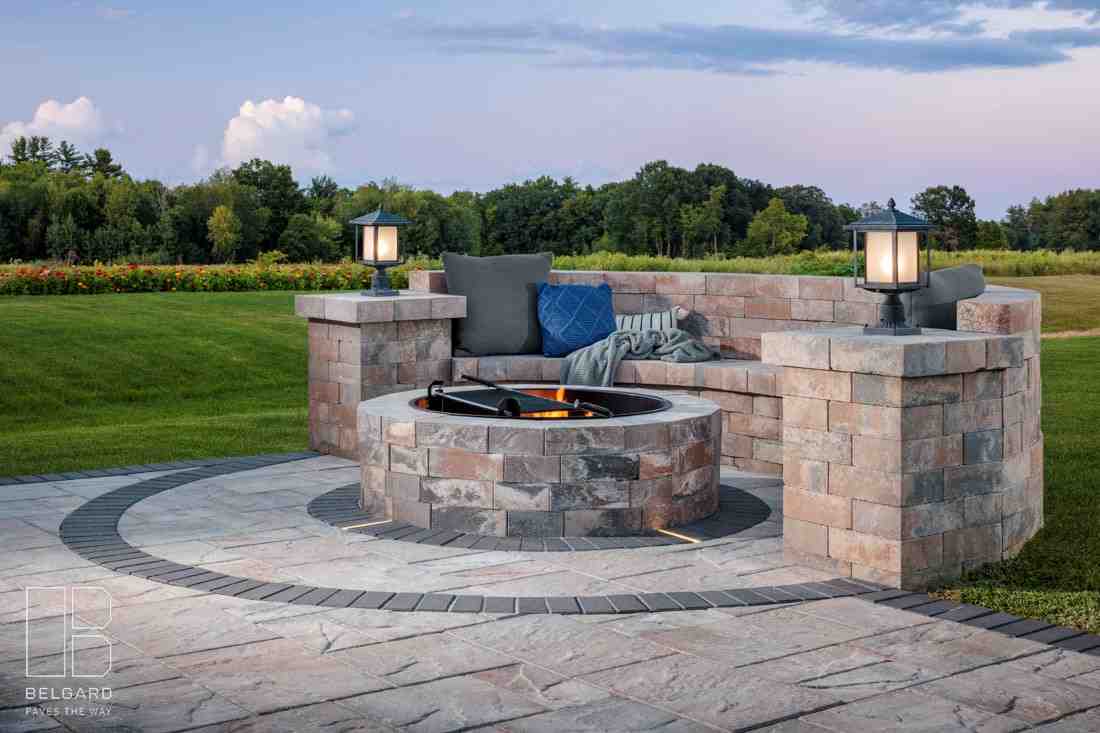 BELGARD
PAVES THE WAY