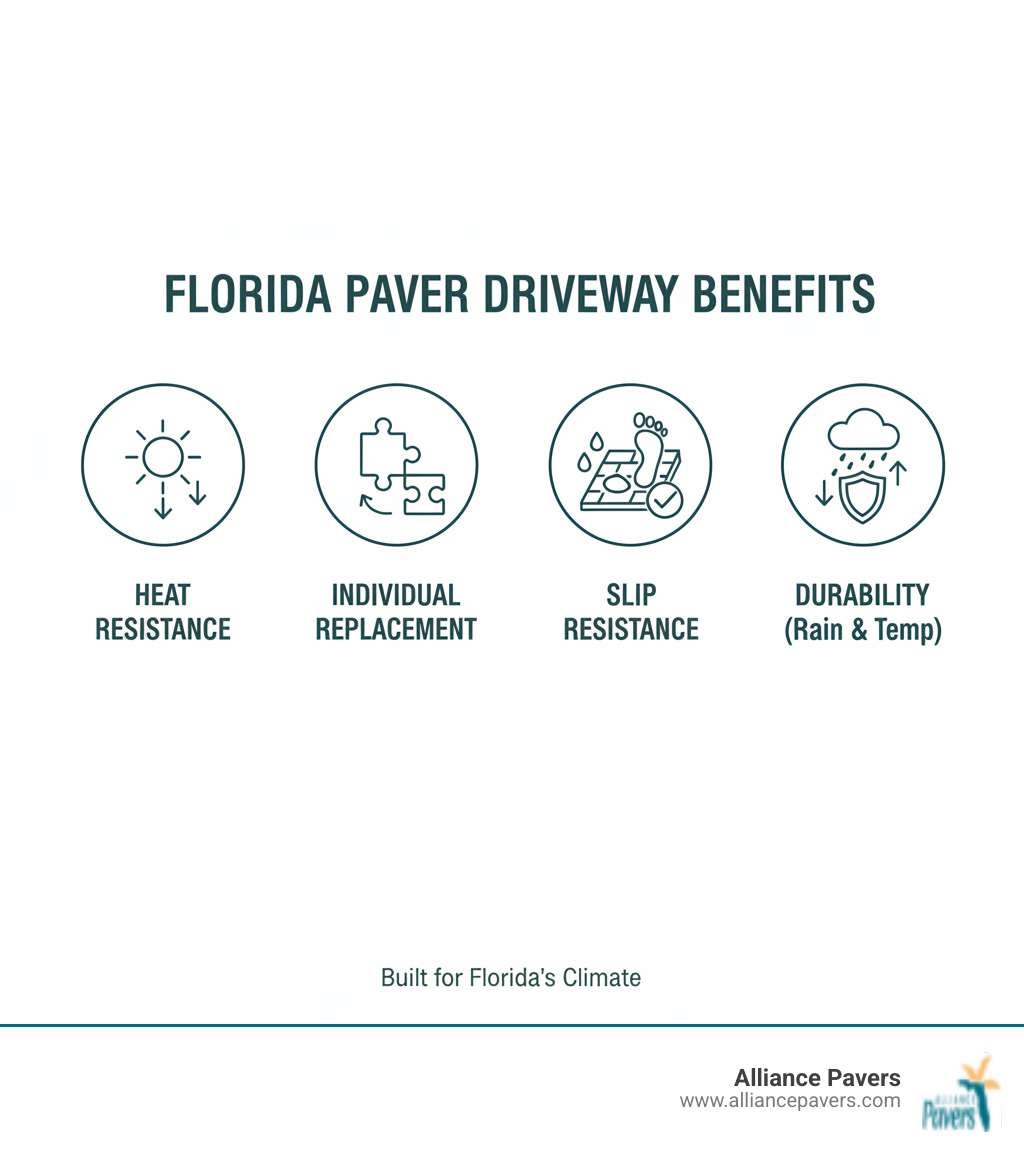 FLORIDA PAVER DRIVEWAY BENEFITS

HEAT RESISTANCE

INDIVIDUAL REPLACEMENT

SLIP RESISTANCE

DURABILITY (Rain & Temp)

Built for Florida's Climate

Alliance Pavers
www.alliancepavers.com

ALLIANCE Pavers