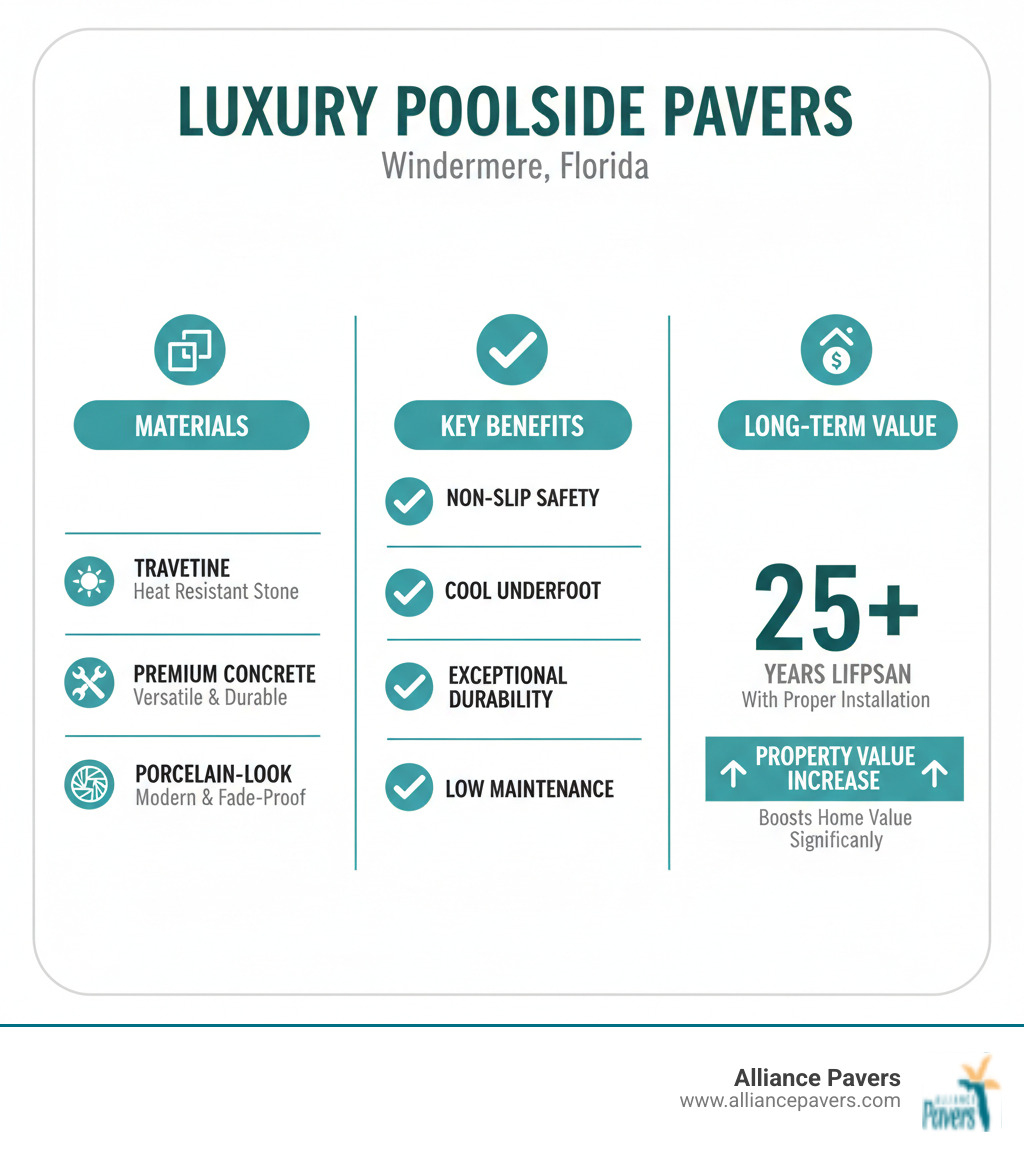 LUXURY POOLSIDE PAVERS
Windermere, Florida

MATERIALS

TRAVETINE
Heat Resistant Stone

PREMIUM CONCRETE
Versatile & Durable

PORCELAIN-LOOK
Modern & Fade-Proof

KEY BENEFITS

NON-SLIP SAFETY

COOL UNDERFOOT

EXCEPTIONAL DURABILITY

LOW MAINTENANCE

LONG-TERM VALUE

25+
YEARS LIFPSAN
With Proper Installation

PROPERTY VALUE INCREASE

Boosts Home Value Significanly

Alliance Pavers
www.alliancepavers.com

ALLIANCE
Pavers