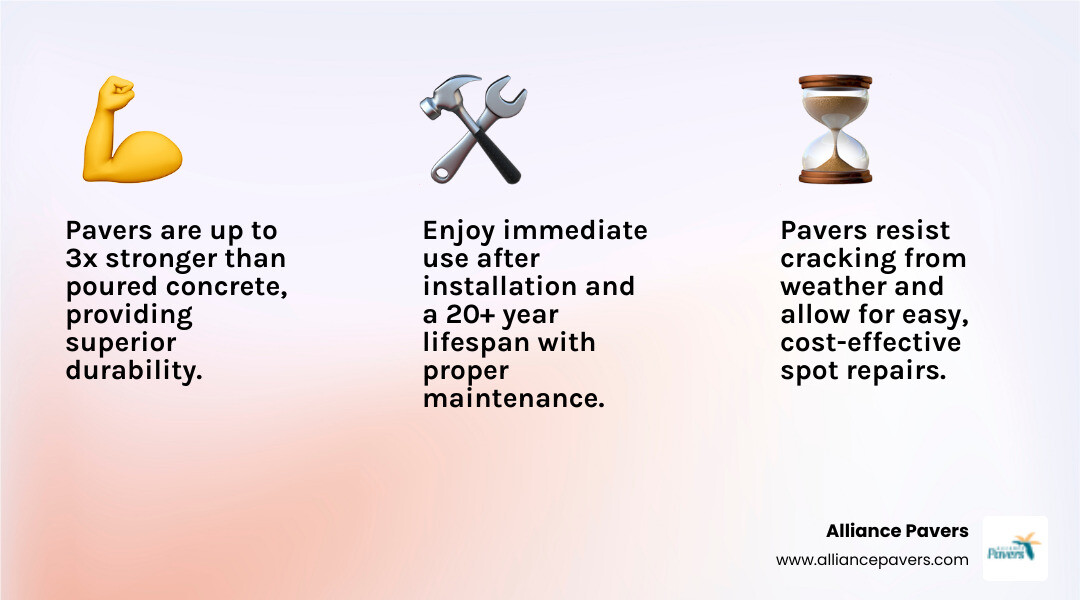 Pavers are up to 3x stronger than poured concrete, providing superior durability.

Enjoy immediate use after installation and a 20+ year lifespan with proper maintenance.

Pavers resist cracking from weather and allow for easy, cost-effective spot repairs.

Alliance Pavers
www.alliancepavers.com

Pavers