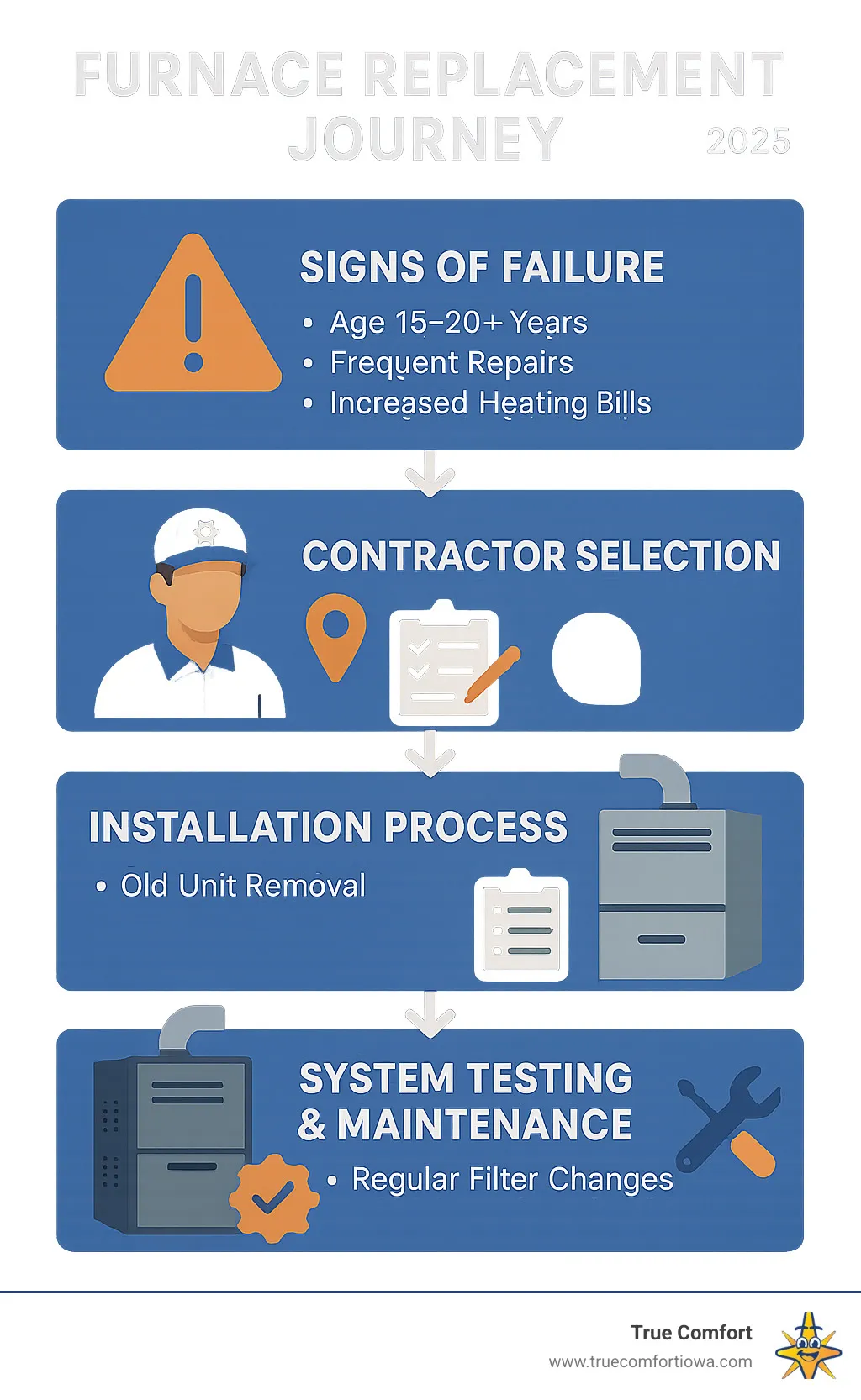 FURNACE REPLACEMENT JOURNEY 2025

SIGNS OF FAILURE
• Age 15–20+ Years
• Frequent Repairs
• Increased Heating Bills

CONTRACTOR SELECTION

INSTALLATION PROCESS
• Old Unit Removal

SYSTEM TESTING & MAINTENANCE
• Regular Filter Changes

True Comfort
www.truecomfortiowa.com