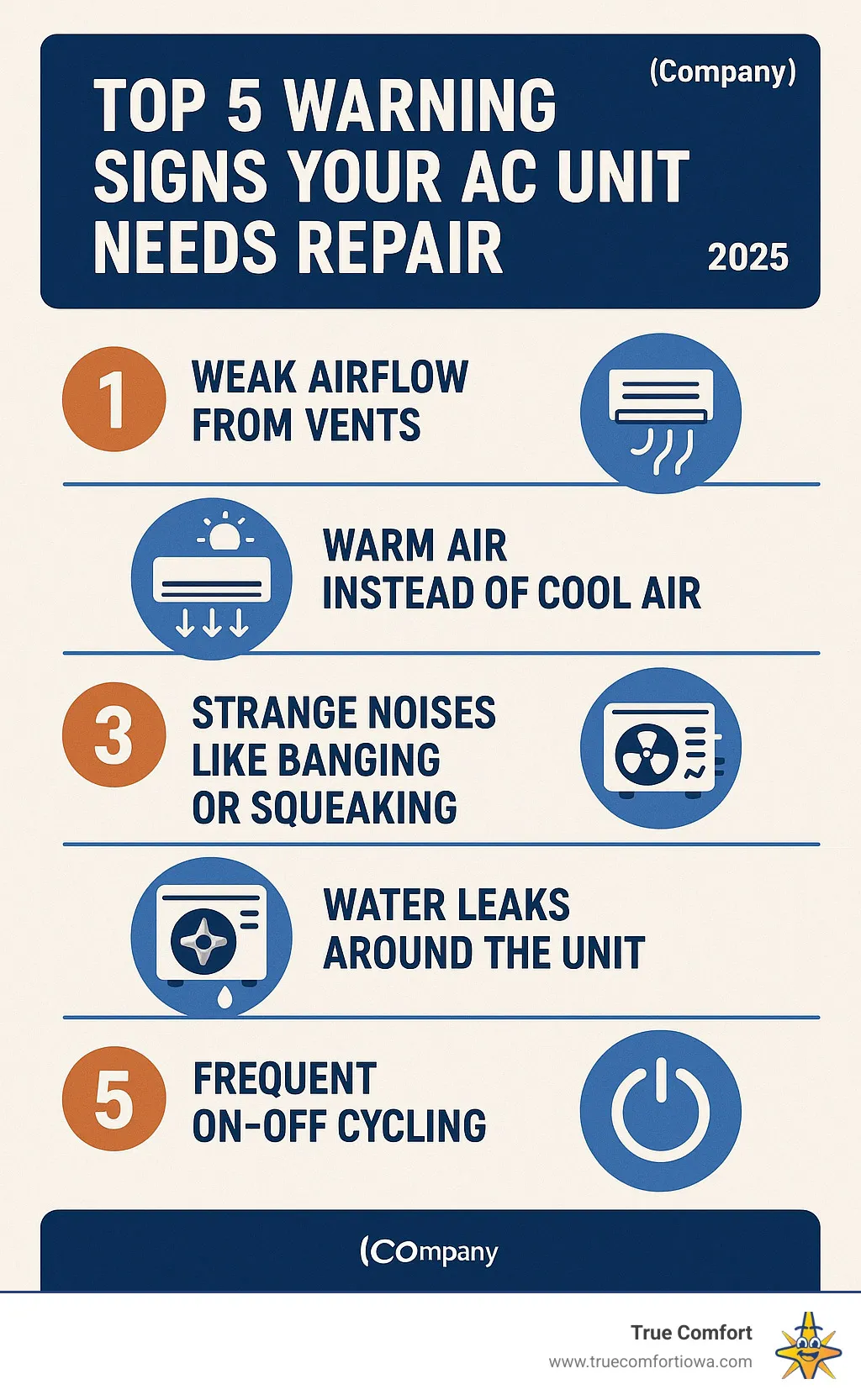 (Company)

TOP 5 WARNING SIGNS YOUR AC UNIT NEEDS REPAIR

2025

1 WEAK AIRFLOW FROM VENTS

WARM AIR INSTEAD OF COOL AIR

3 STRANGE NOISES LIKE BANGING OR SQUEAKING

WATER LEAKS AROUND THE UNIT

5 FREQUENT ON-OFF CYCLING

(COmpany

True Comfort
www.truecomfortiowa.com