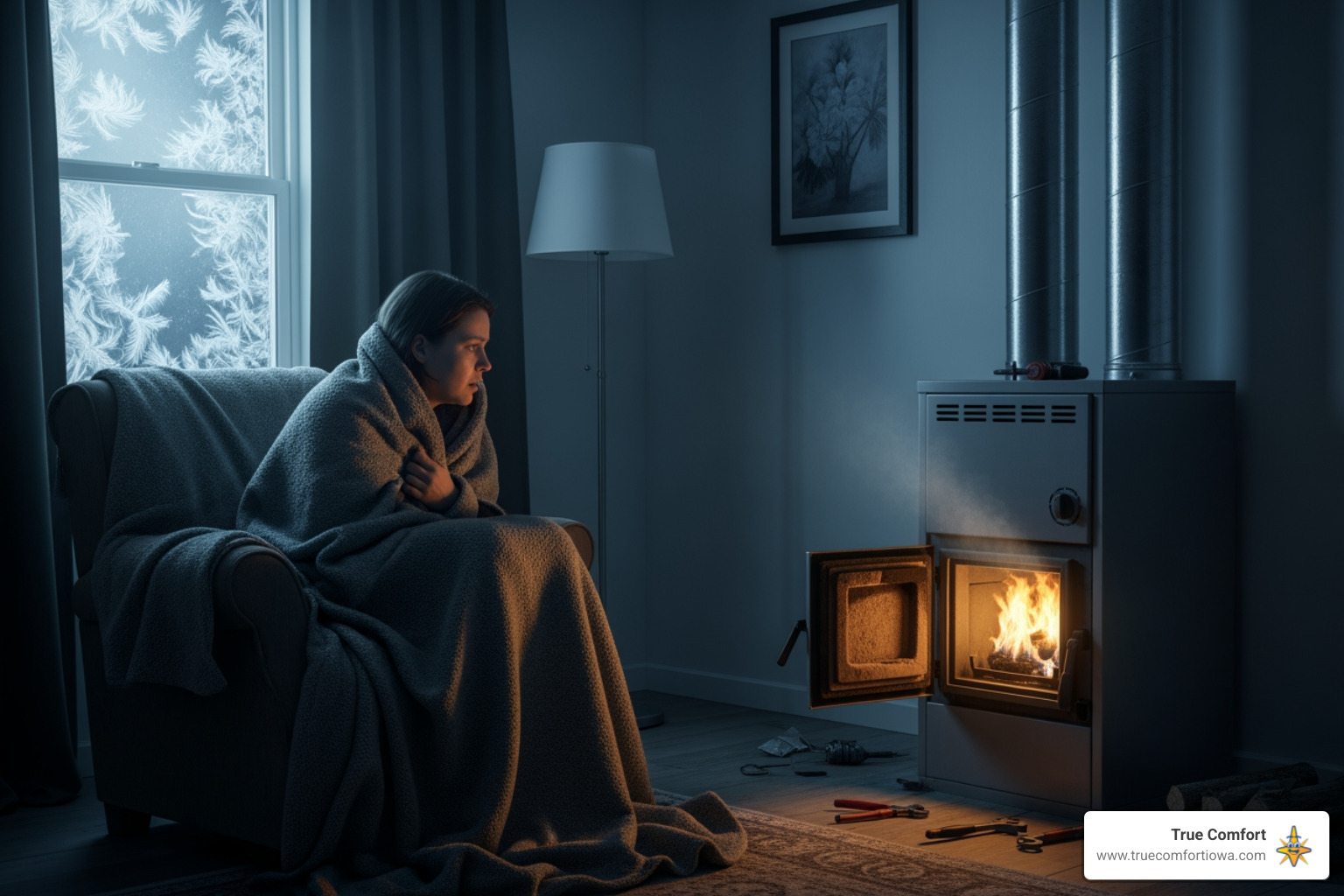 True Comfort
www.truecomfortiowa.com