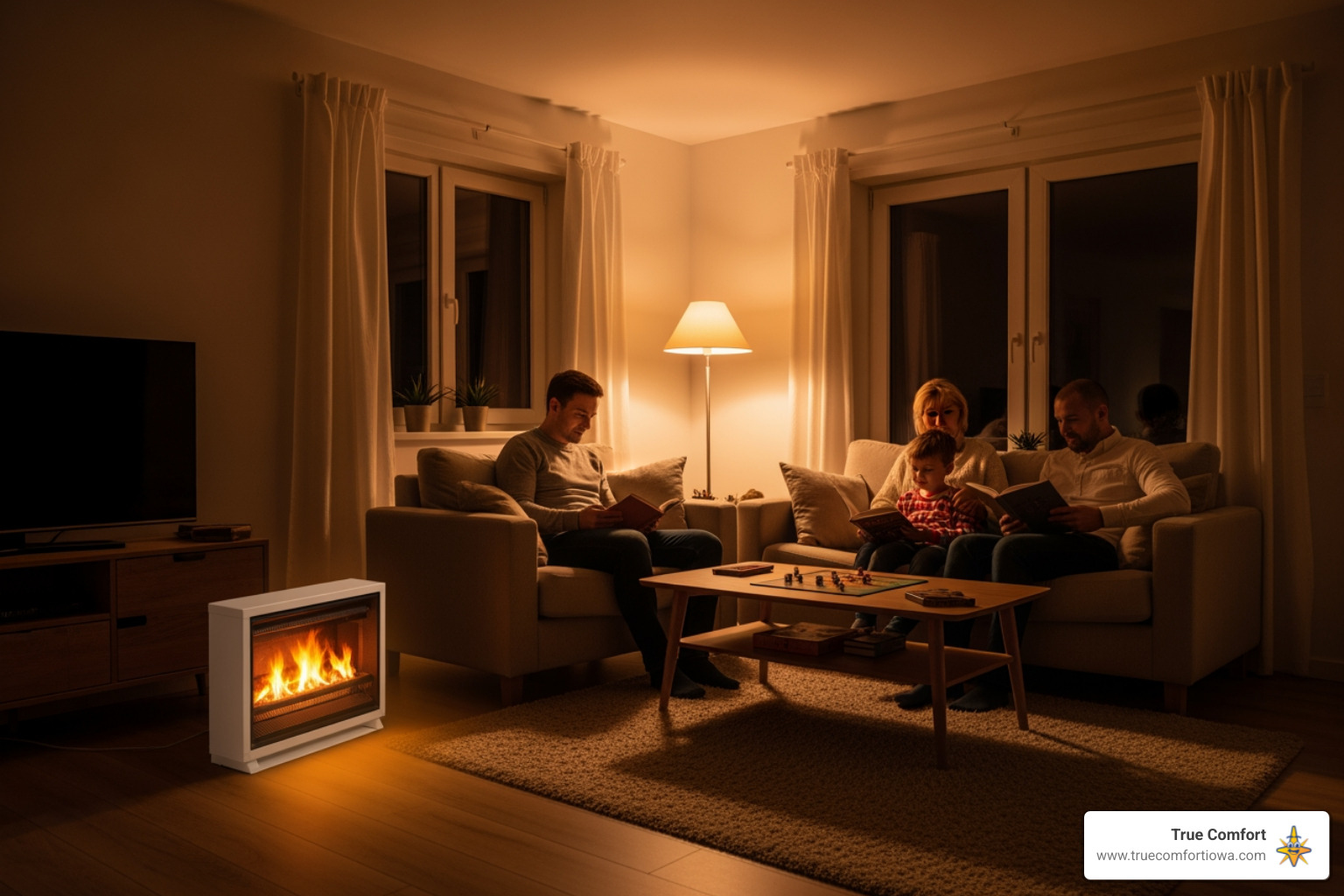 True Comfort
www.truecomfortiowa.com