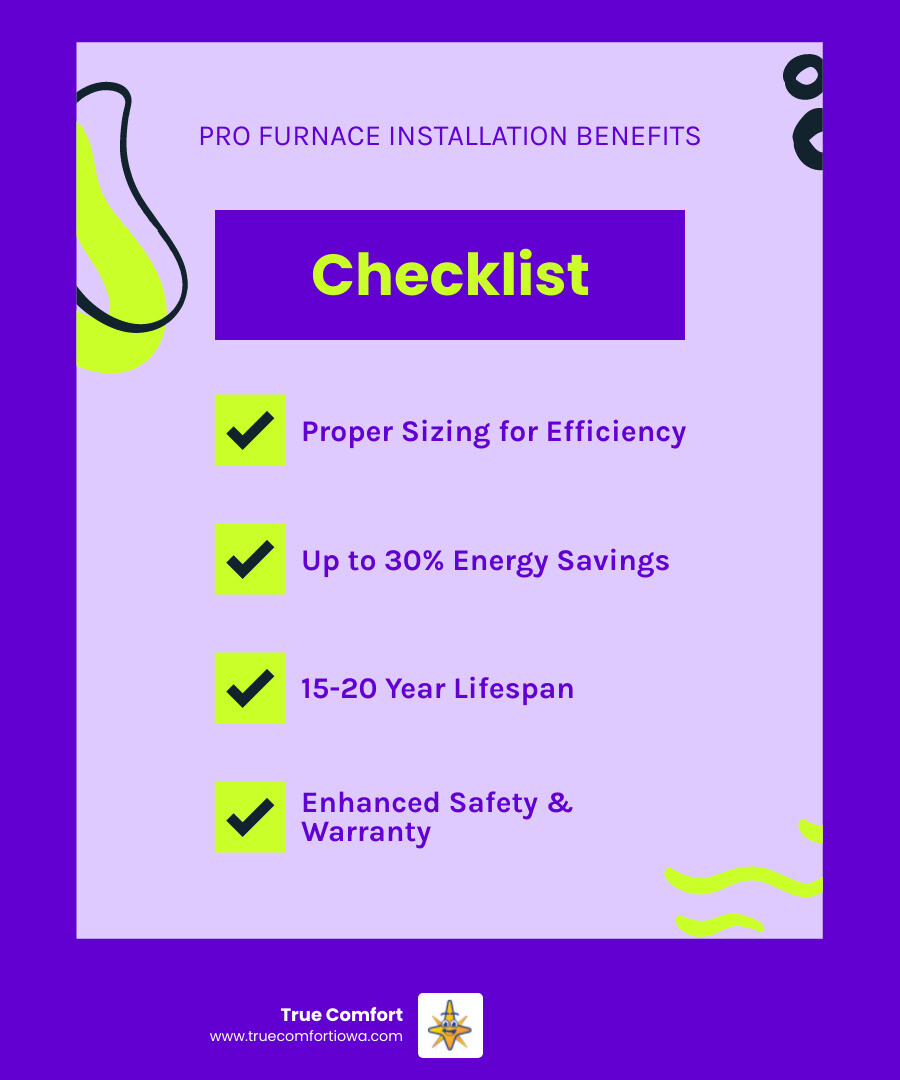 PRO FURNACE INSTALLATION BENEFITS

Checklist

Proper Sizing for Efficiency

Up to 30% Energy Savings

15-20 Year Lifespan

Enhanced Safety & Warranty

True Comfort
www.truecomfortiowa.com