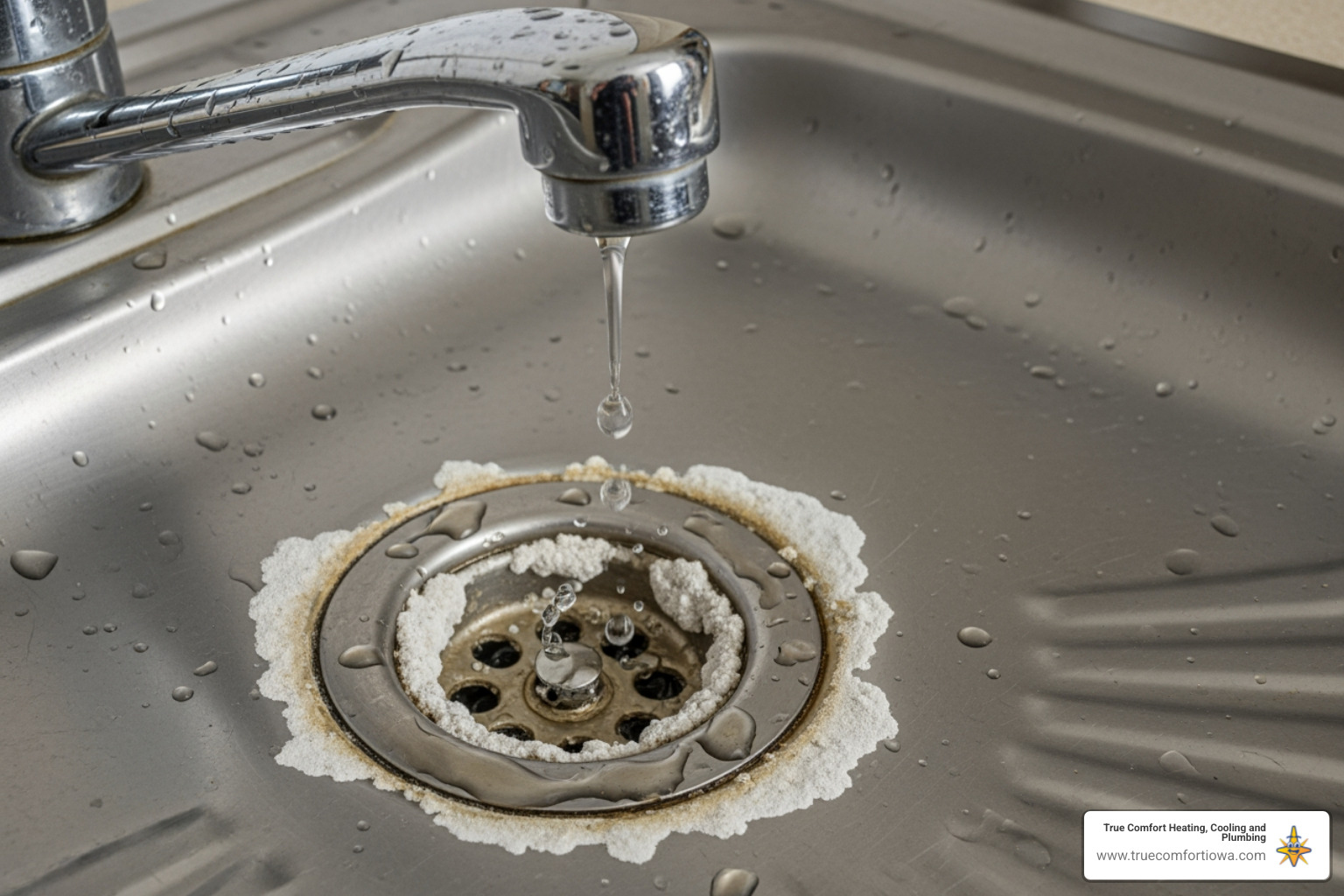 True Comfort Heating, Cooling and Plumbing
www.truecomfortiowa.com