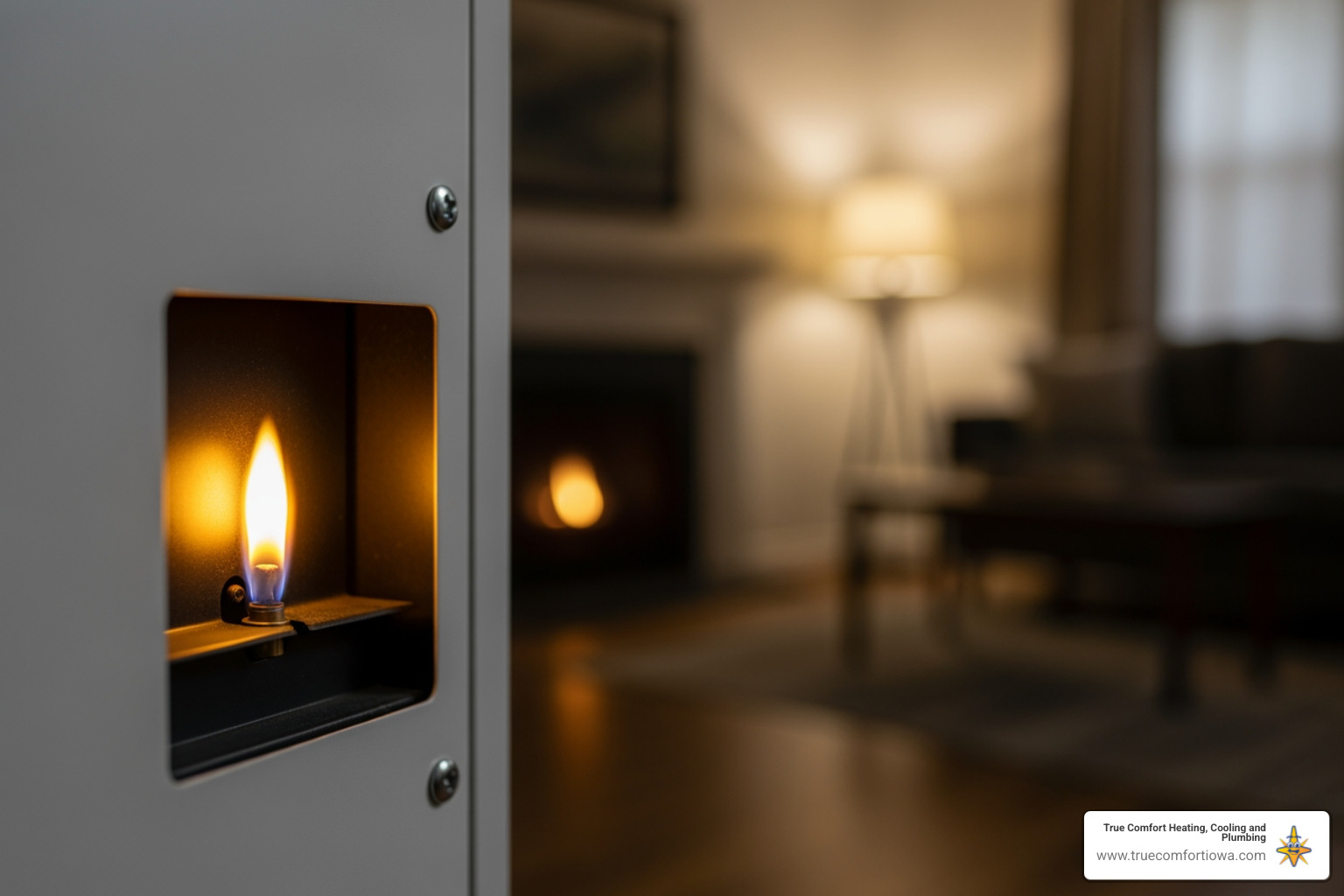 True Comfort Heating, Cooling and Plumbing
www.truecomfortiowa.com