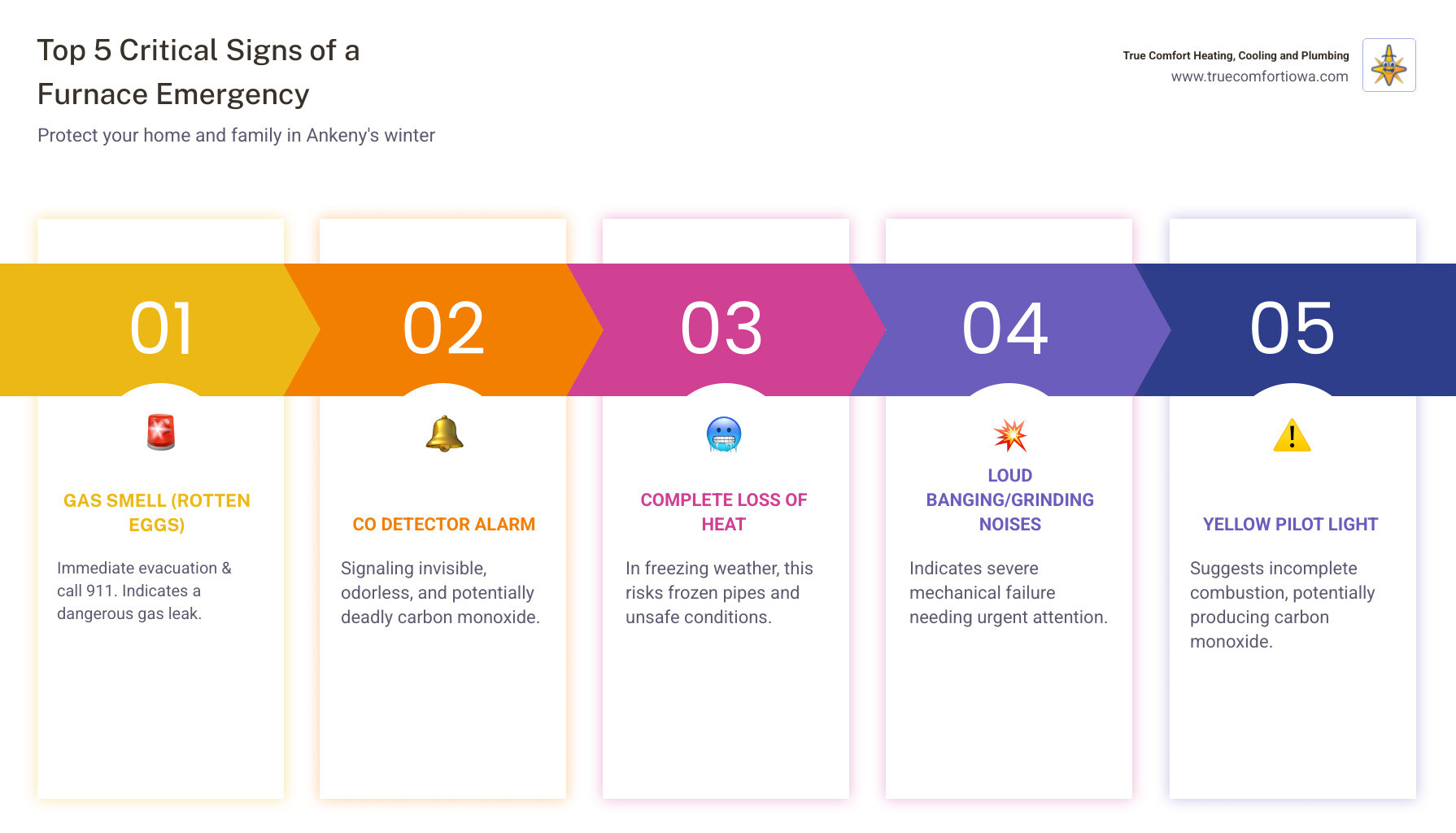 Top 5 Critical Signs of a Furnace Emergency

Protect your home and family in Ankeny's winter

True Comfort Heating, Cooling and Plumbing
www.truecomfortiowa.com

01

GAS SMELL (ROTTEN EGGS)

Immediate evacuation & call 911. Indicates a dangerous gas leak.

02

CO DETECTOR ALARM

Signaling invisible, odorless, and potentially deadly carbon monoxide.

03

COMPLETE LOSS OF HEAT

In freezing weather, this risks frozen pipes and unsafe conditions.

04

LOUD BANGING/GRINDING NOISES

Indicates severe mechanical failure needing urgent attention.

05

YELLOW PILOT LIGHT

Suggests incomplete combustion, potentially producing carbon monoxide.