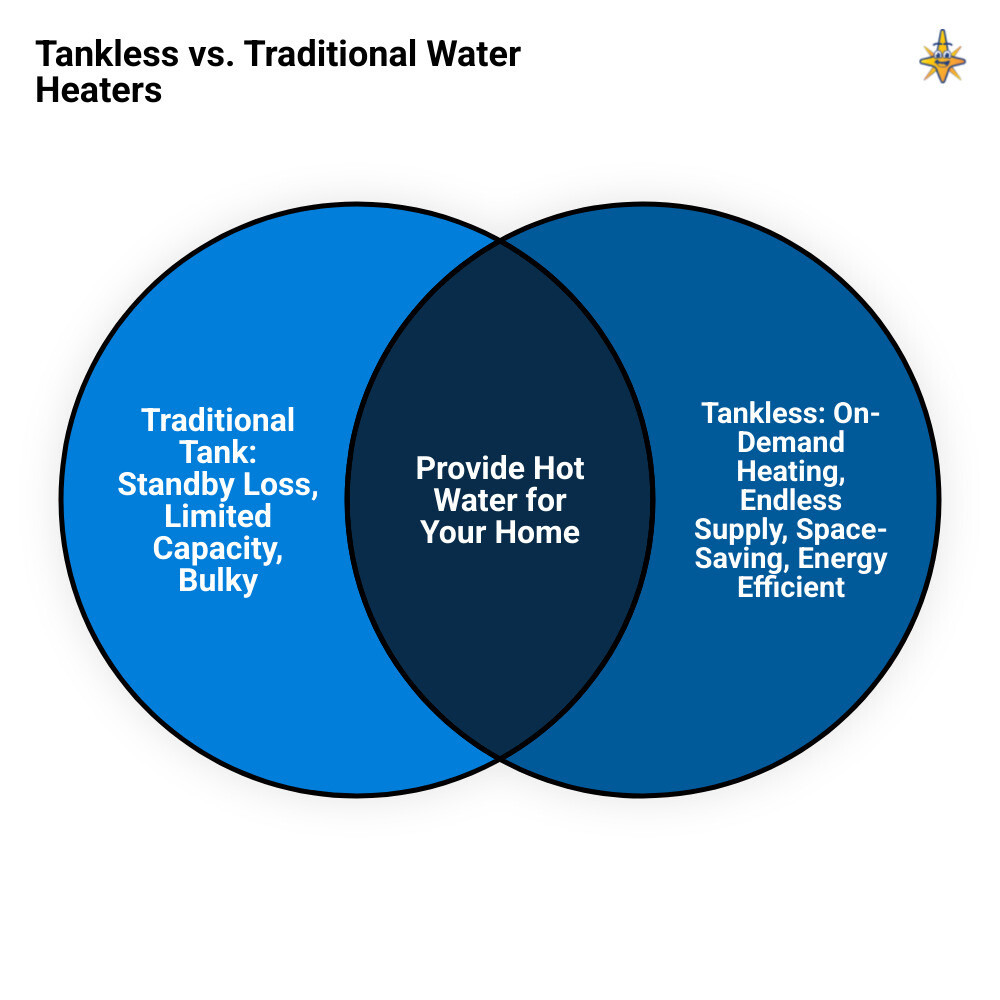 Tankless vs. Traditional Water Heaters

Traditional Tank: Standby Loss, Limited Capacity, Bulky

Provide Hot Water for Your Home

Tankless: On-Demand Heating, Endless Supply, Space-Saving, Energy Efficient