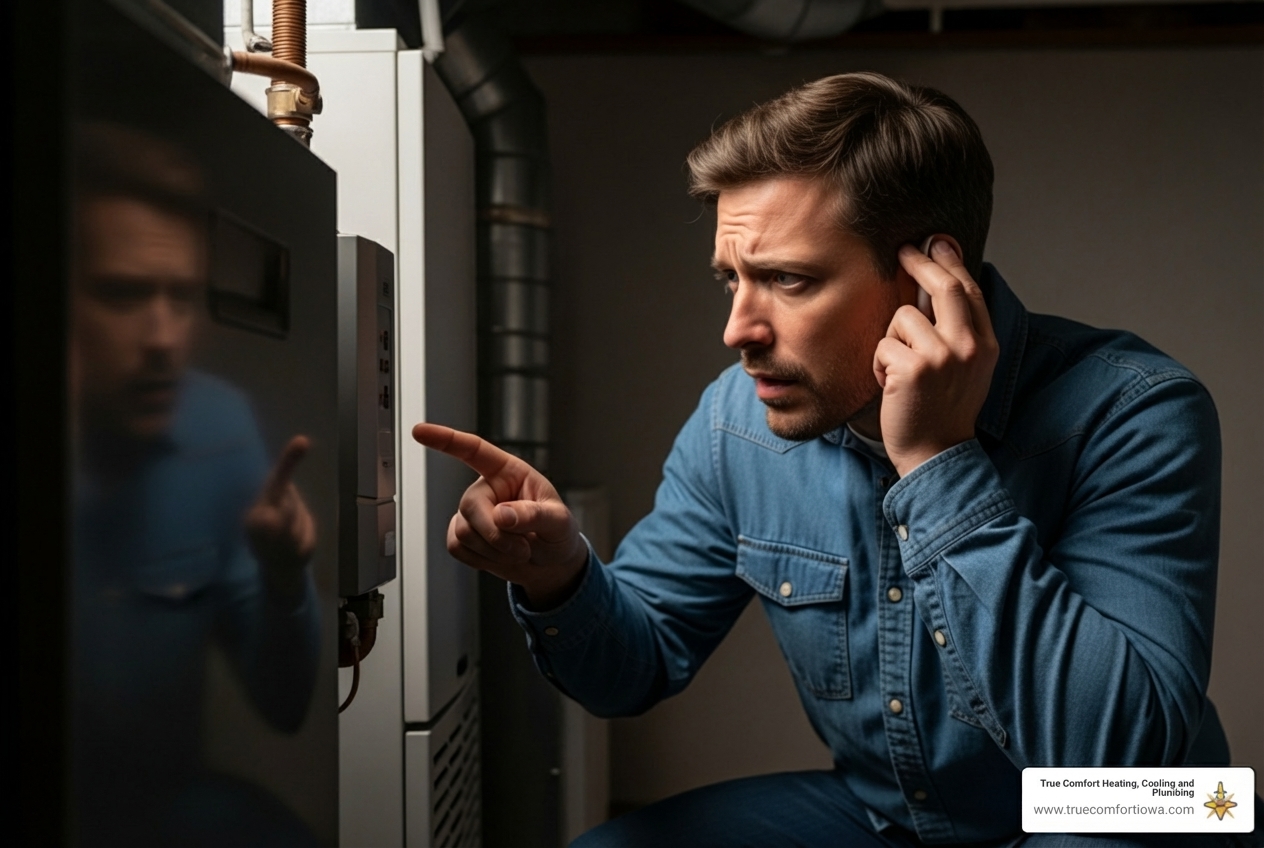 True Comfort Heating, Cooling and Plumbing
www.truecomfortiowa.com