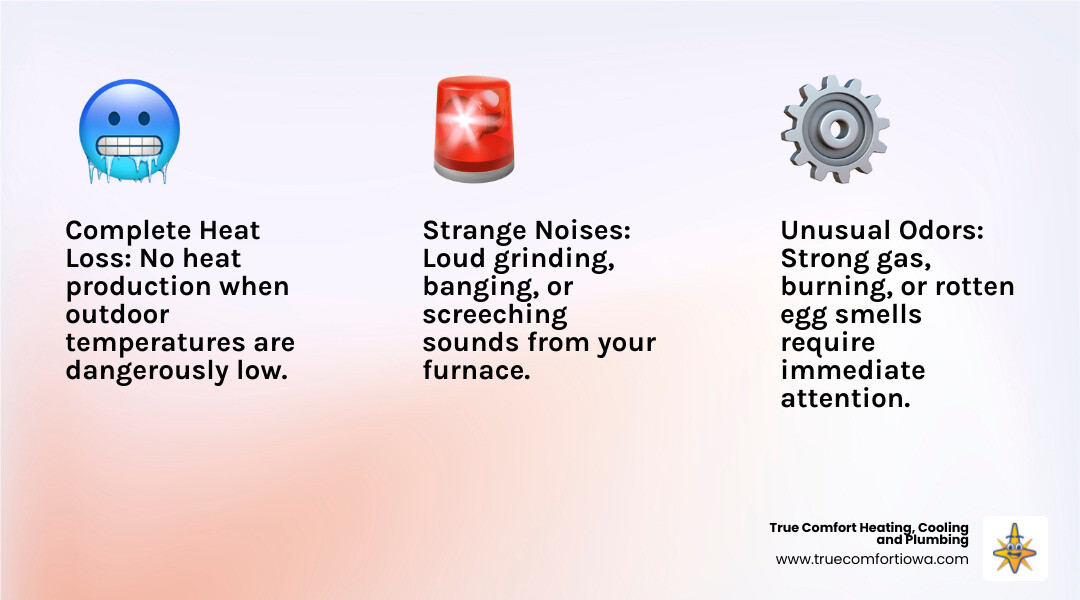 Complete Heat Loss: No heat production when outdoor temperatures are dangerously low.

Strange Noises: Loud grinding, banging, or screeching sounds from your furnace.

Unusual Odors: Strong gas, burning, or rotten egg smells require immediate attention.

True Comfort Heating, Cooling and Plumbing
www.truecomfortiowa.com