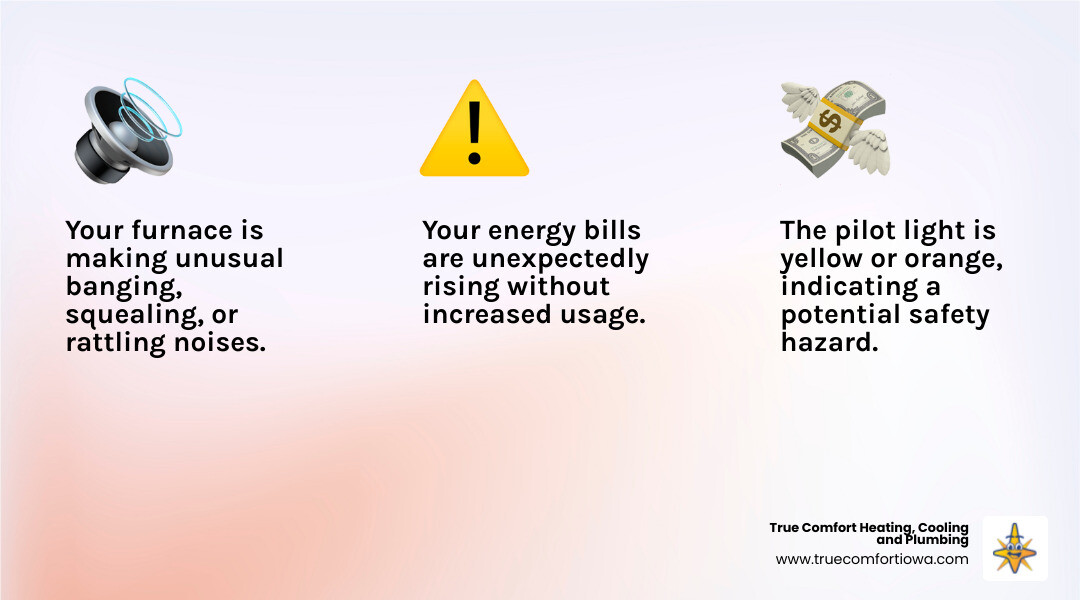 Your furnace is making unusual banging, squealing, or rattling noises.

Your energy bills are unexpectedly rising without increased usage.

The pilot light is yellow or orange, indicating a potential safety hazard.

True Comfort Heating, Cooling and Plumbing
www.truecomfortiowa.com