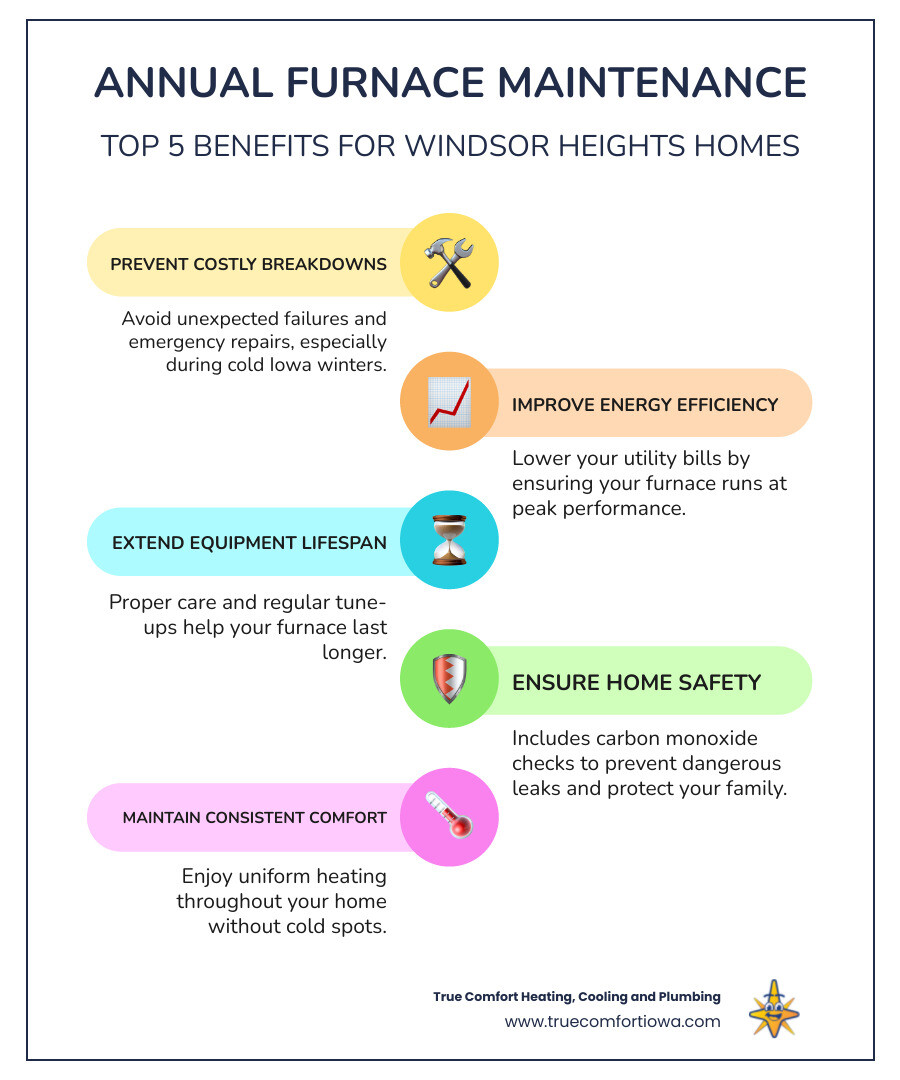 ANNUAL FURNACE MAINTENANCE

TOP 5 BENEFITS FOR WINDSOR HEIGHTS HOMES

PREVENT COSTLY BREAKDOWNS

Avoid unexpected failures and emergency repairs, especially during cold Iowa winters.

IMPROVE ENERGY EFFICIENCY

Lower your utility bills by ensuring your furnace runs at peak performance.

EXTEND EQUIPMENT LIFESPAN

Proper care and regular tune-ups help your furnace last longer.

ENSURE HOME SAFETY

Includes carbon monoxide checks to prevent dangerous leaks and protect your family.

MAINTAIN CONSISTENT COMFORT

Enjoy uniform heating throughout your home without cold spots.

True Comfort Heating, Cooling and Plumbing
www.truecomfortiowa.com