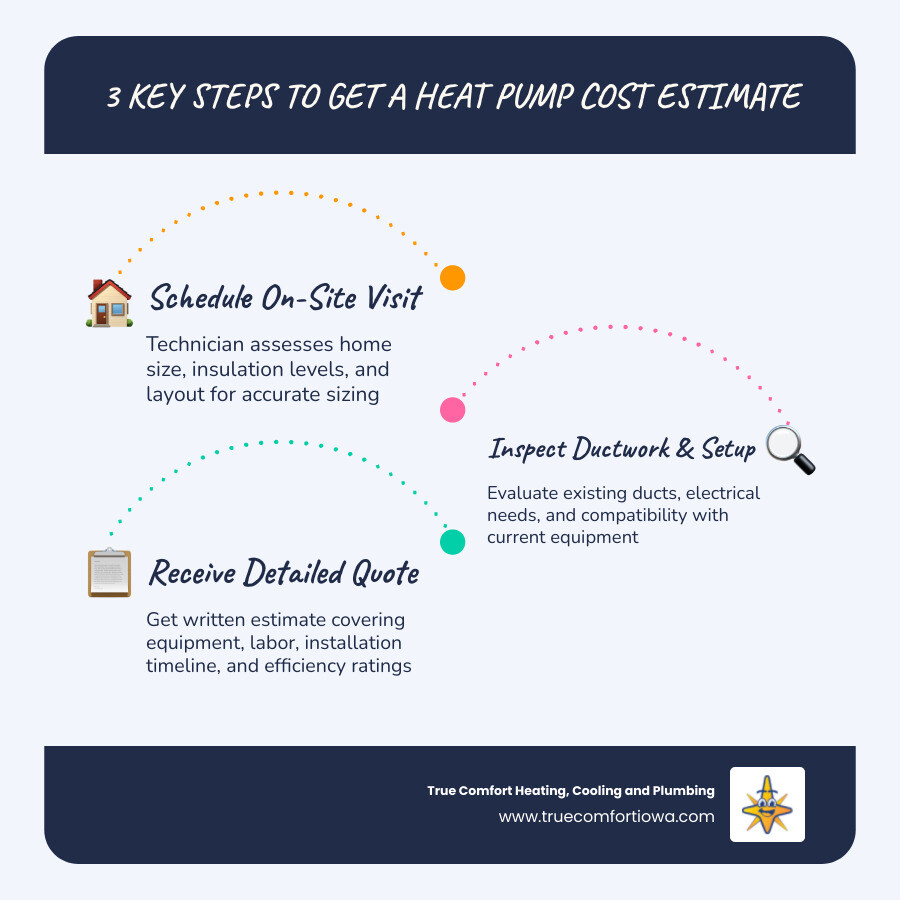 3 KEY STEPS TO GET A HEAT PUMP COST ESTIMATE

Schedule On-Site Visit

Technician assesses home size, insulation levels, and layout for accurate sizing

Inspect Ductwork & Setup

Evaluate existing ducts, electrical needs, and compatibility with current equipment

Receive Detailed Quote

Get written estimate covering equipment, labor, installation timeline, and efficiency ratings

True Comfort Heating, Cooling and Plumbing
www.truecomfortiowa.com