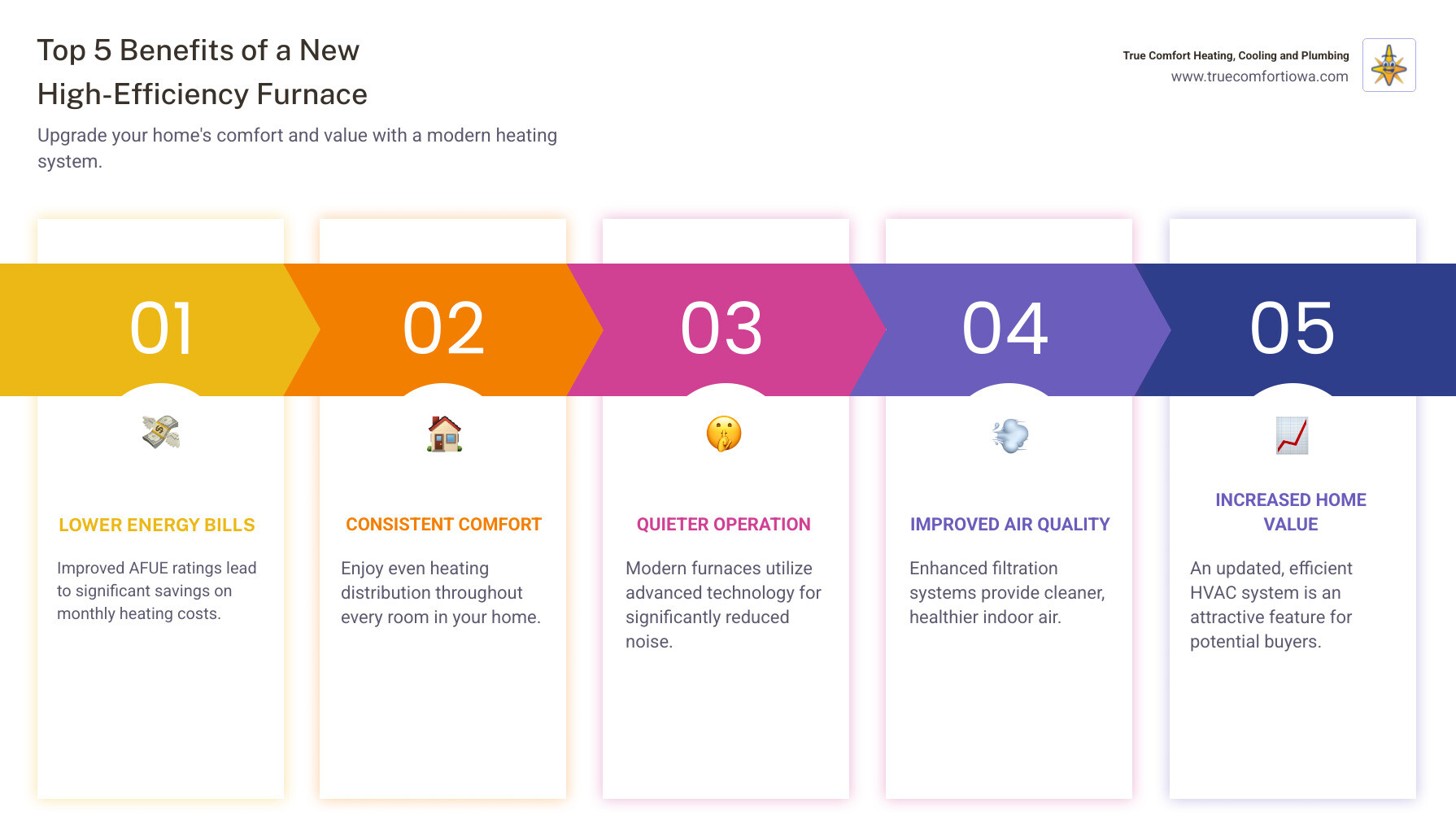 Top 5 Benefits of a New High-Efficiency Furnace

Upgrade your home's comfort and value with a modern heating system.

True Comfort Heating, Cooling and Plumbing
www.truecomfortiowa.com

01

LOWER ENERGY BILLS

Improved AFUE ratings lead to significant savings on monthly heating costs.

02

CONSISTENT COMFORT

Enjoy even heating distribution throughout every room in your home.

03

QUIETER OPERATION

Modern furnaces utilize advanced technology for significantly reduced noise.

04

IMPROVED AIR QUALITY

Enhanced filtration systems provide cleaner, healthier indoor air.

05

INCREASED HOME VALUE

An updated, efficient HVAC system is an attractive feature for potential buyers.