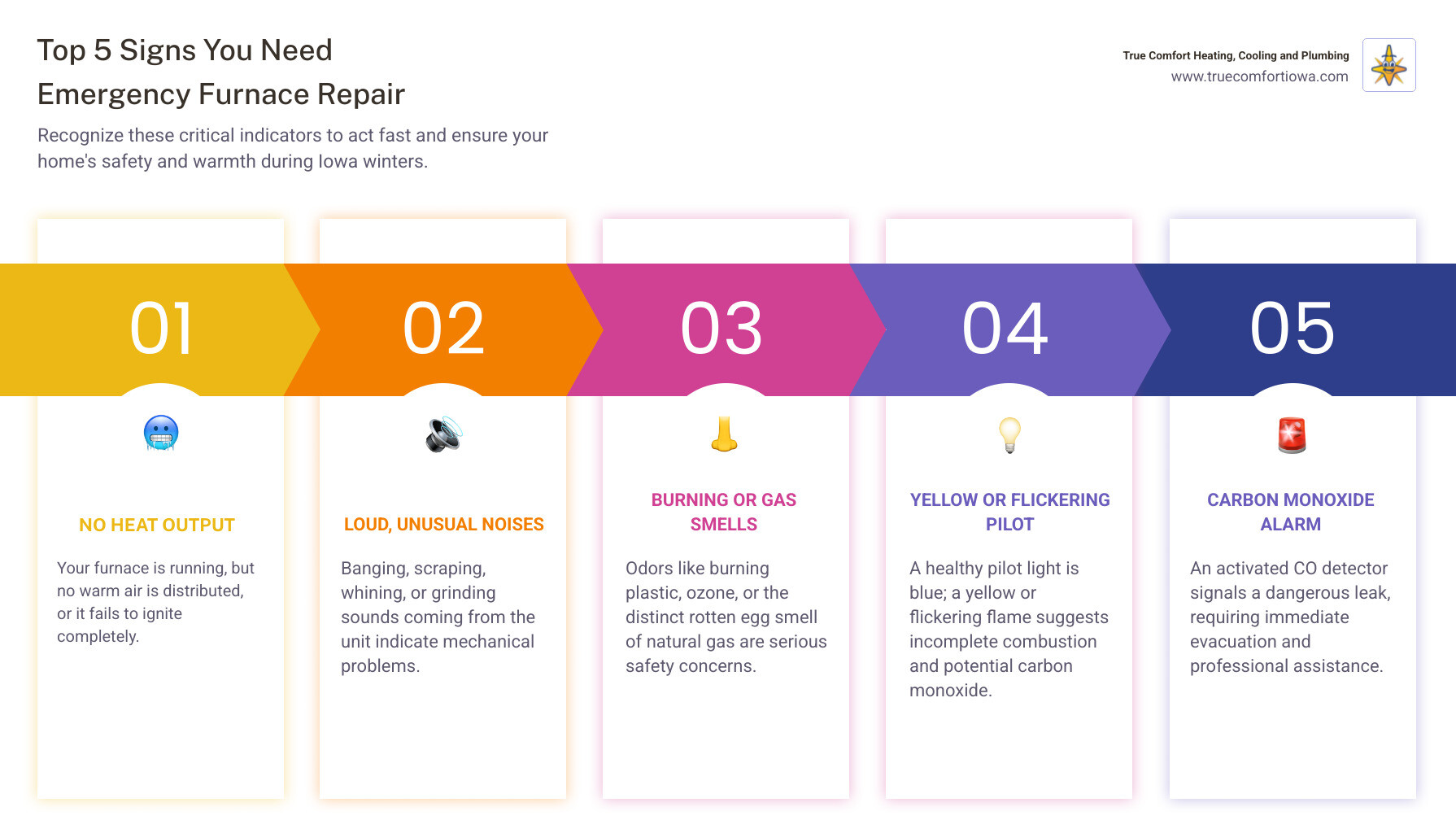 Top 5 Signs You Need Emergency Furnace Repair

Recognize these critical indicators to act fast and ensure your home's safety and warmth during Iowa winters.

True Comfort Heating, Cooling and Plumbing
www.truecomfortiowa.com

01

NO HEAT OUTPUT

Your furnace is running, but no warm air is distributed, or it fails to ignite completely.

02

LOUD, UNUSUAL NOISES

Banging, scraping, whining, or grinding sounds coming from the unit indicate mechanical problems.

03

BURNING OR GAS SMELLS

Odors like burning plastic, ozone, or the distinct rotten egg smell of natural gas are serious safety concerns.

04

YELLOW OR FLICKERING PILOT

A healthy pilot light is blue; a yellow or flickering flame suggests incomplete combustion and potential carbon monoxide.

05

CARBON MONOXIDE ALARM

An activated CO detector signals a dangerous leak, requiring immediate evacuation and professional assistance.