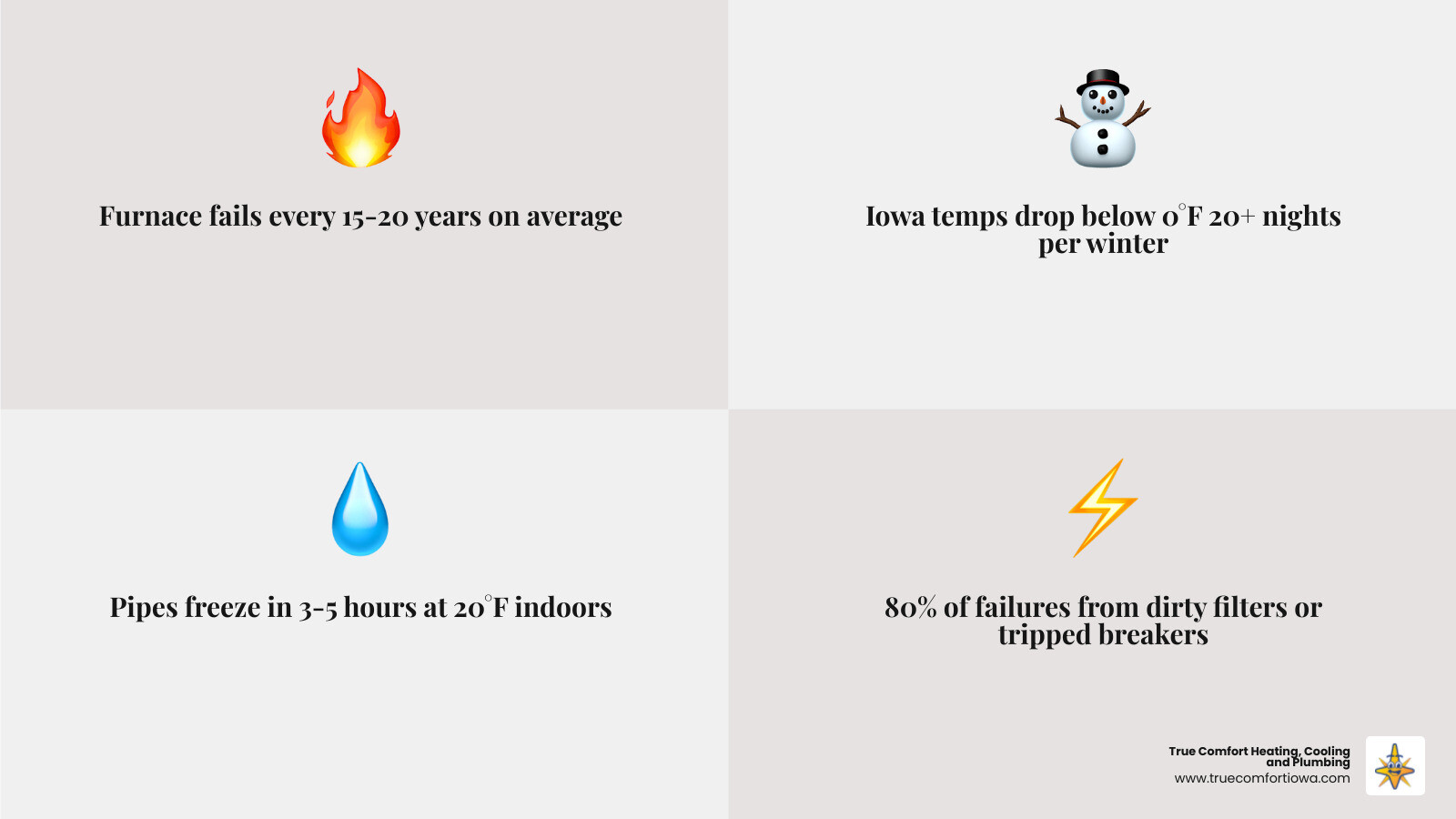 Furnace fails every 15-20 years on average

Iowa temps drop below 0°F 20+ nights per winter

Pipes freeze in 3-5 hours at 20°F indoors

80% of failures from dirty filters or tripped breakers

True Comfort Heating, Cooling and Plumbing
www.truecomfortiowa.com