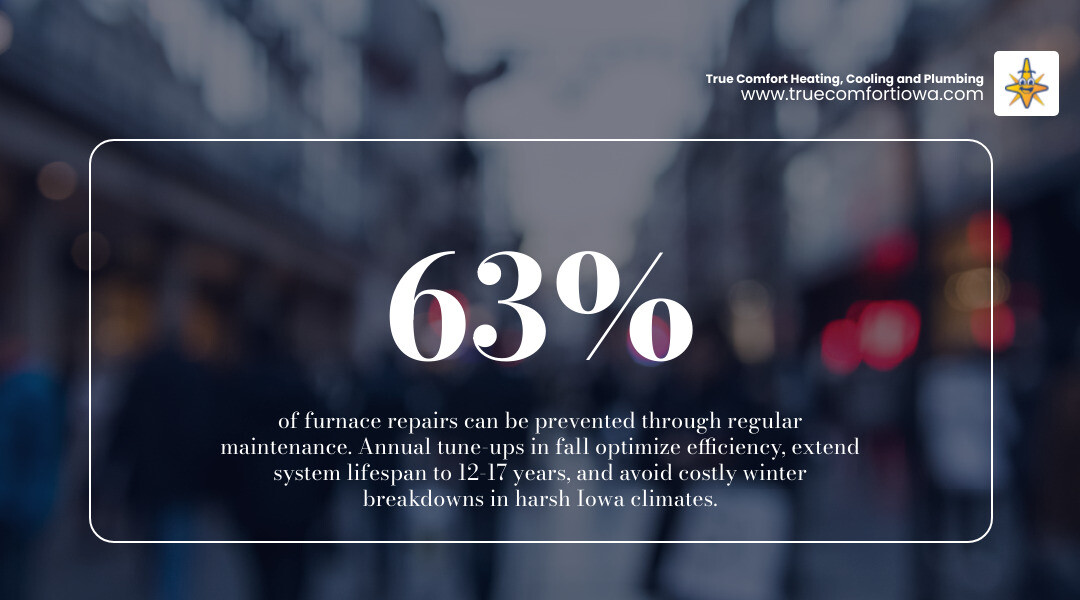 True Comfort Heating, Cooling and Plumbing
www.truecomfortiowa.com

63%

of furnace repairs can be prevented through regular maintenance. Annual tune-ups in fall optimize efficiency, extend system lifespan to 12-17 years, and avoid costly winter breakdowns in harsh Iowa climates.