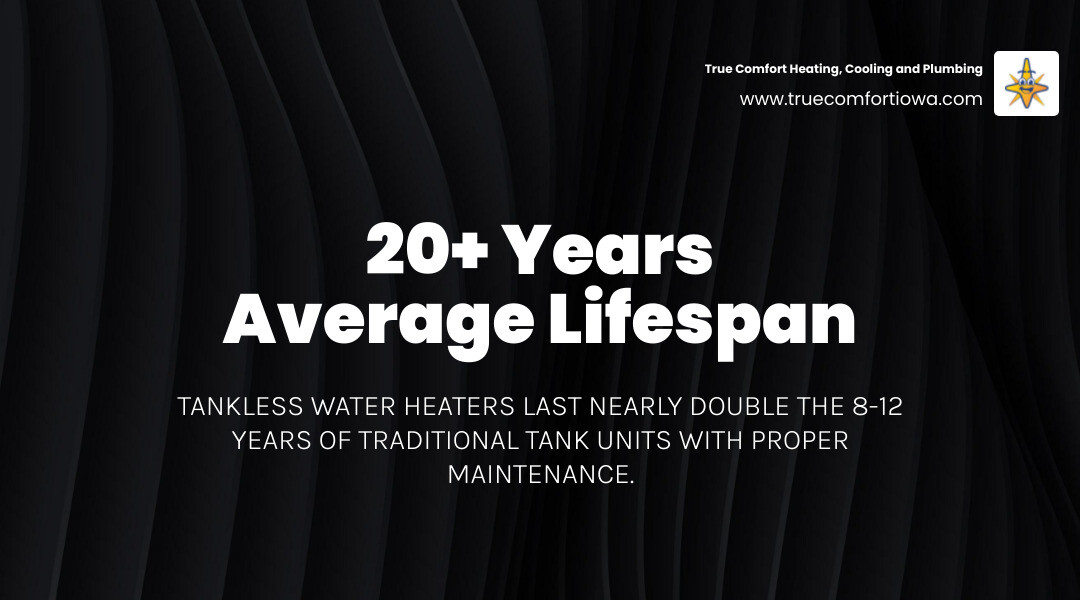 True Comfort Heating, Cooling and Plumbing
www.truecomfortiowa.com

20+ Years Average Lifespan

TANKLESS WATER HEATERS LAST NEARLY DOUBLE THE 8-12 YEARS OF TRADITIONAL TANK UNITS WITH PROPER MAINTENANCE.