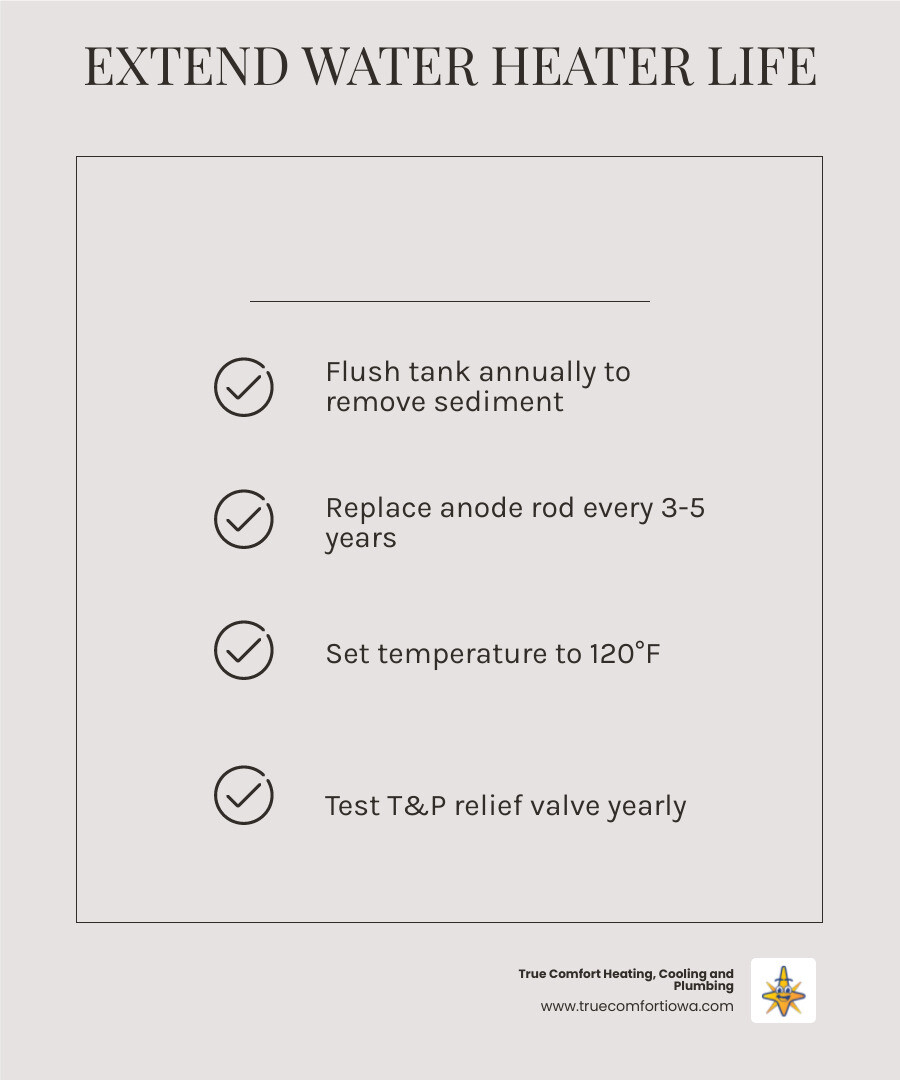 EXTEND WATER HEATER LIFE

Flush tank annually to remove sediment

Replace anode rod every 3-5 years

Set temperature to 120°F

Test T&P relief valve yearly

True Comfort Heating, Cooling and Plumbing
www.truecomfortiowa.com