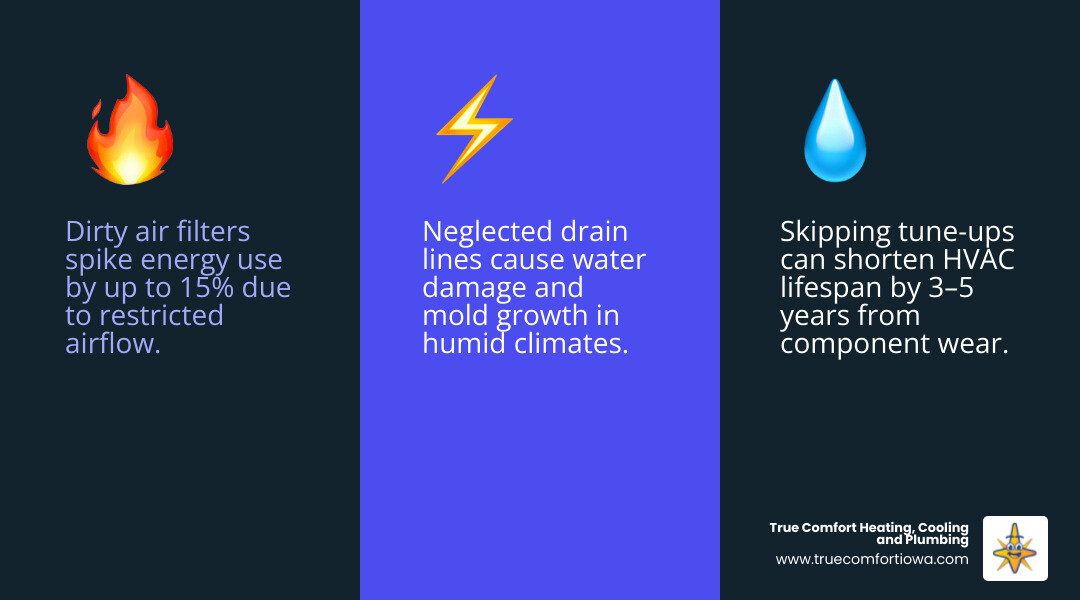 Dirty air filters spike energy use by up to 15% due to restricted airflow.

Neglected drain lines cause water damage and mold growth in humid climates.

Skipping tune-ups can shorten HVAC lifespan by 3–5 years from component wear.

True Comfort Heating, Cooling and Plumbing
www.truecomfortiowa.com