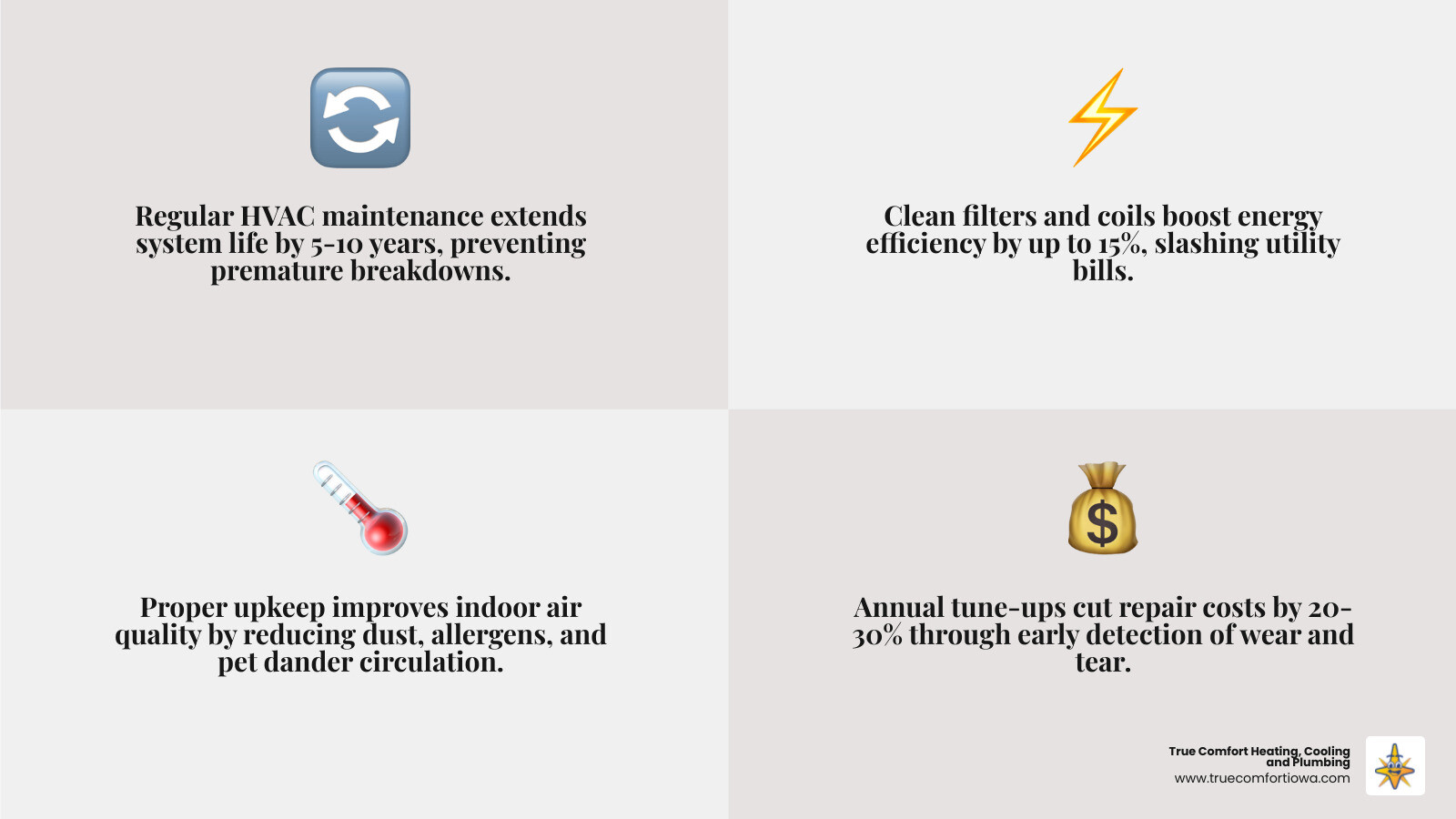 Regular HVAC maintenance extends system life by 5-10 years, preventing premature breakdowns.

Clean filters and coils boost energy efficiency by up to 15%, slashing utility bills.

Proper upkeep improves indoor air quality by reducing dust, allergens, and pet dander circulation.

Annual tune-ups cut repair costs by 20-30% through early detection of wear and tear.

True Comfort Heating, Cooling and Plumbing
www.truecomfortiowa.com