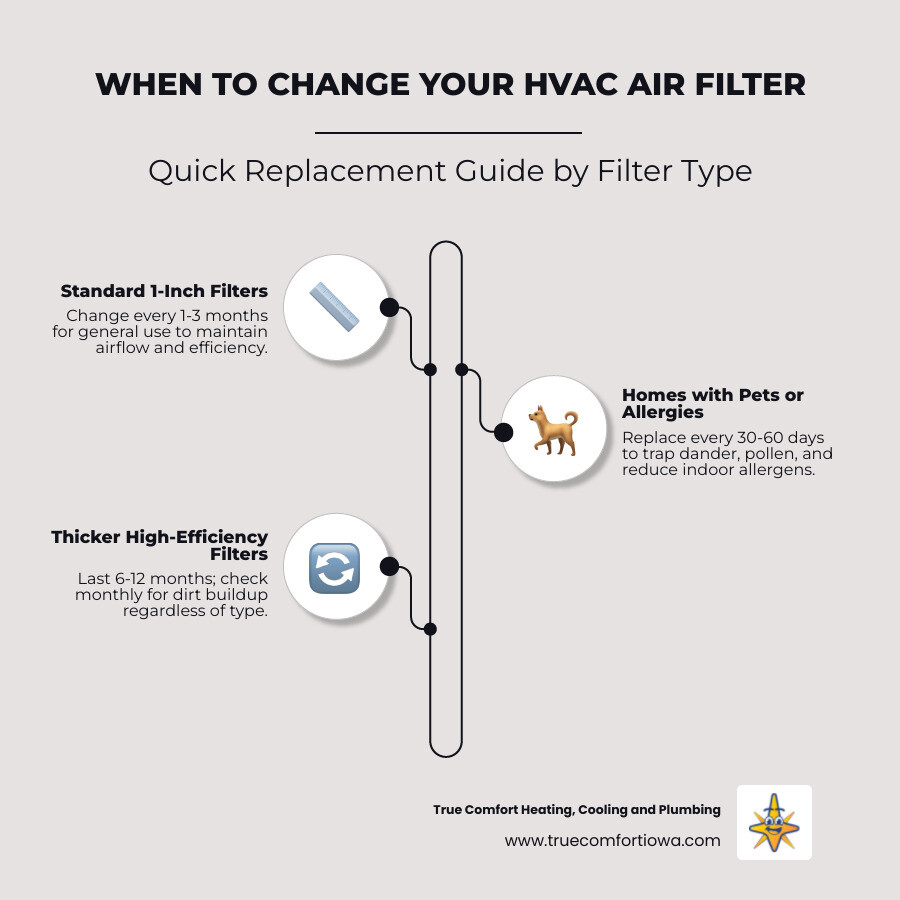 WHEN TO CHANGE YOUR HVAC AIR FILTER

Quick Replacement Guide by Filter Type

Standard 1-Inch Filters
Change every 1-3 months for general use to maintain airflow and efficiency.

Homes with Pets or Allergies
Replace every 30-60 days to trap dander, pollen, and reduce indoor allergens.

Thicker High-Efficiency Filters
Last 6-12 months; check monthly for dirt buildup regardless of type.

True Comfort Heating, Cooling and Plumbing
www.truecomfortiowa.com