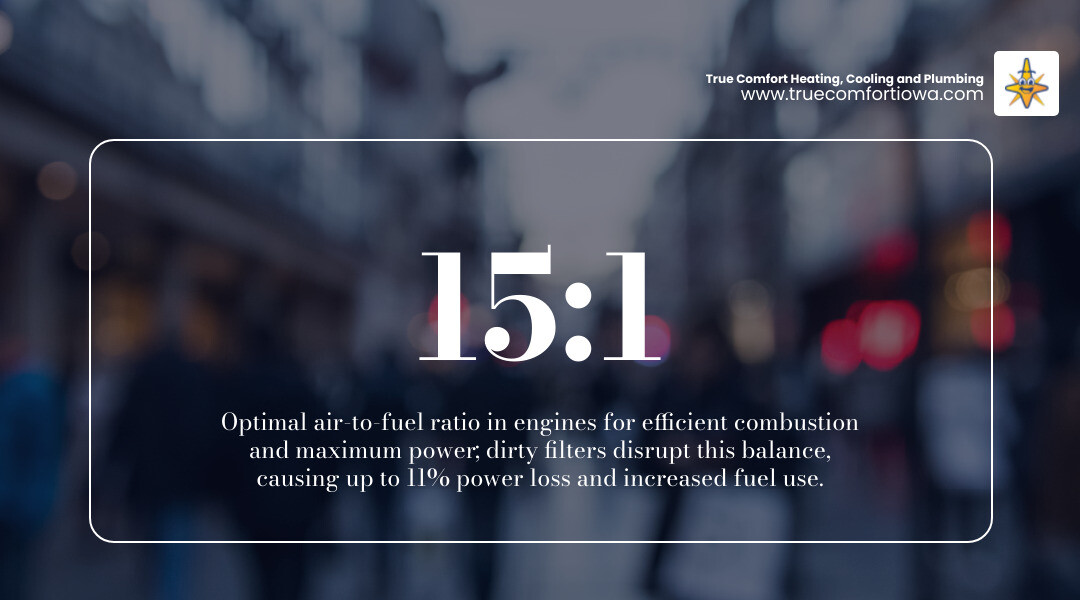 True Comfort Heating, Cooling and Plumbing
www.truecomfortiowa.com

15:1

Optimal air-to-fuel ratio in engines for efficient combustion and maximum power; dirty filters disrupt this balance, causing up to 11% power loss and increased fuel use.