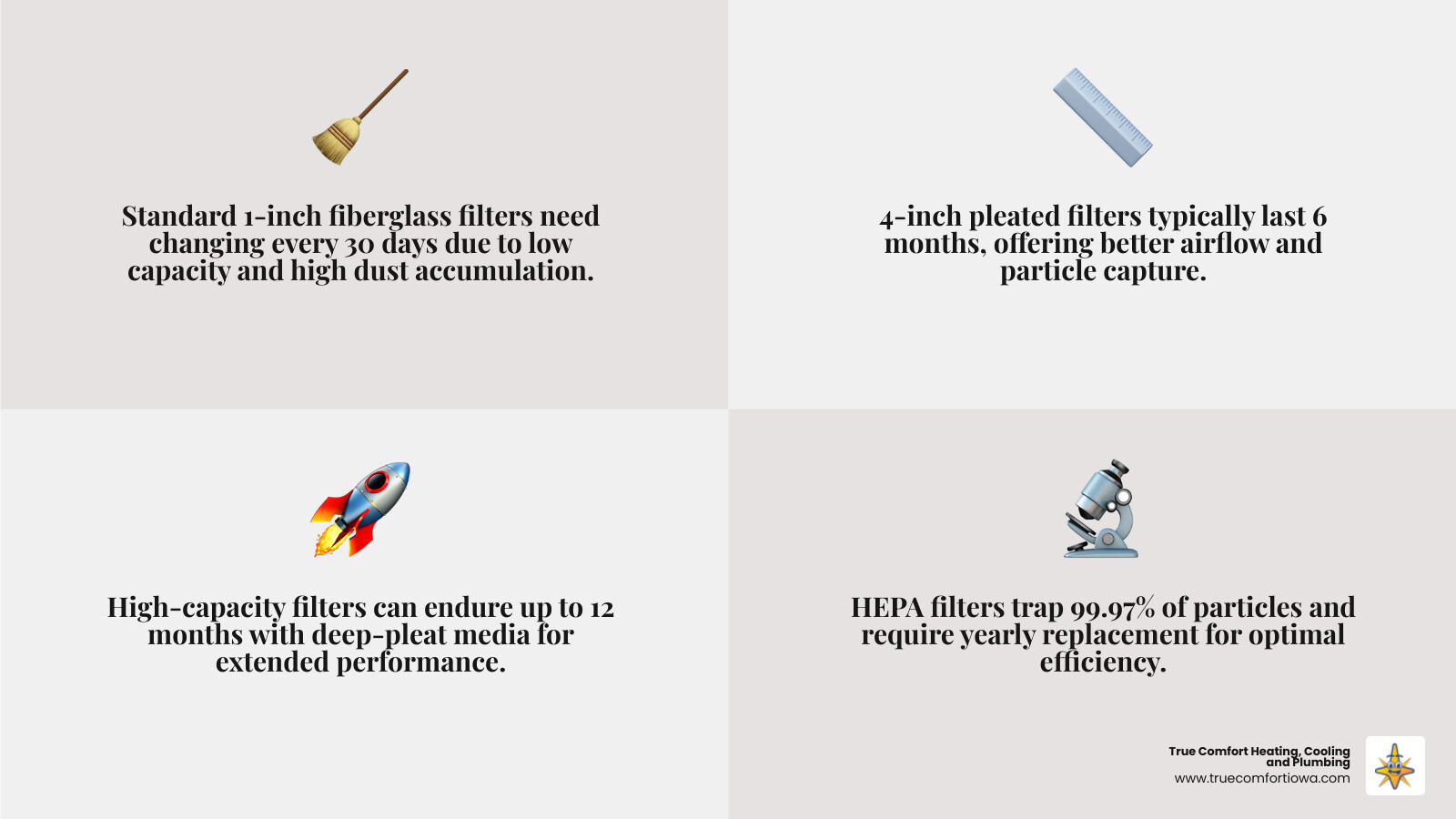 Standard 1-inch fiberglass filters need changing every 30 days due to low capacity and high dust accumulation.

4-inch pleated filters typically last 6 months, offering better airflow and particle capture.

High-capacity filters can endure up to 12 months with deep-pleat media for extended performance.

HEPA filters trap 99.97% of particles and require yearly replacement for optimal efficiency.

True Comfort Heating, Cooling and Plumbing
www.truecomfortiowa.com