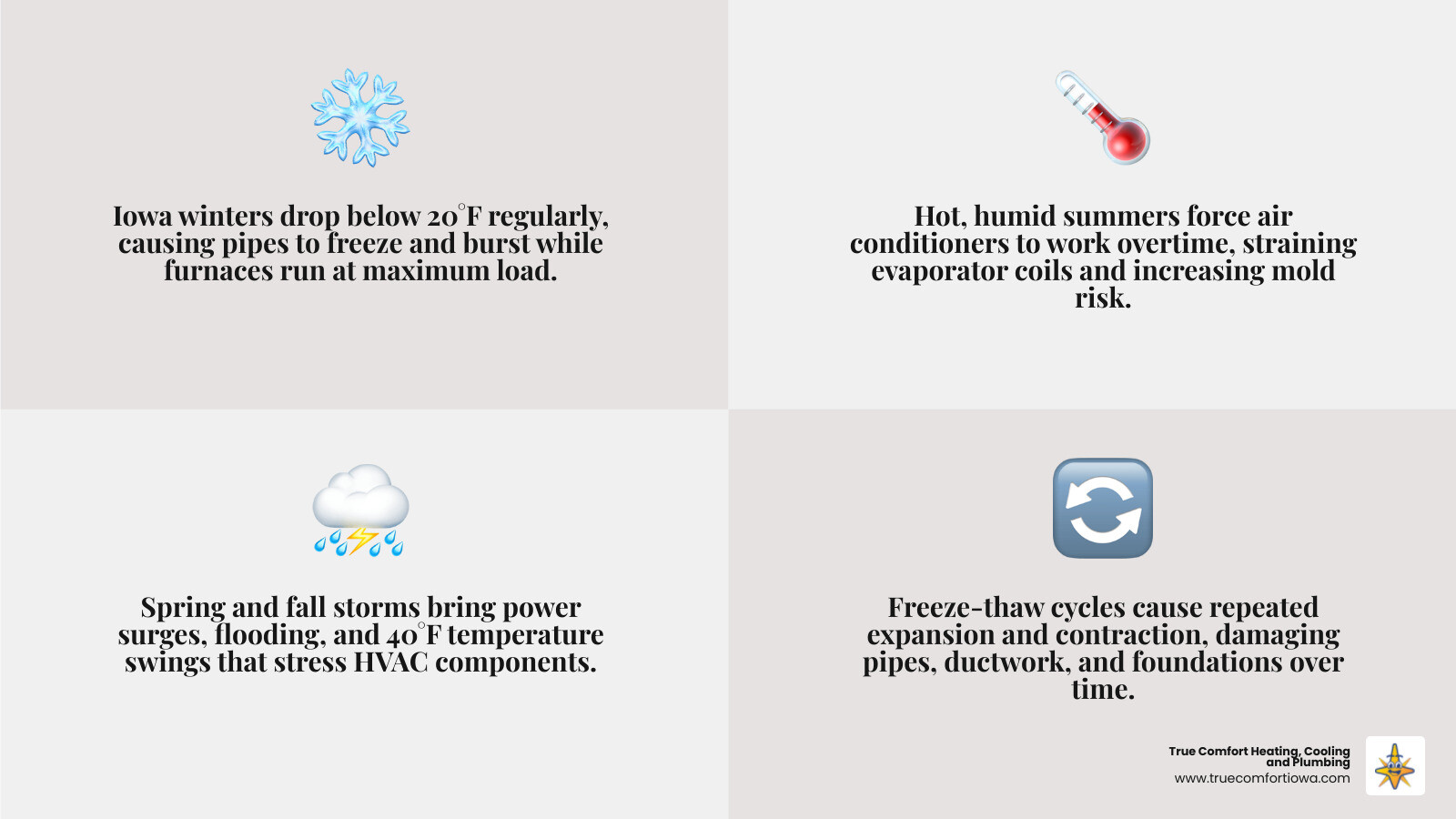 Iowa winters drop below 20°F regularly, causing pipes to freeze and burst while furnaces run at maximum load.

Hot, humid summers force air conditioners to work overtime, straining evaporator coils and increasing mold risk.

Spring and fall storms bring power surges, flooding, and 40°F temperature swings that stress HVAC components.

Freeze-thaw cycles cause repeated expansion and contraction, damaging pipes, ductwork, and foundations over time.

True Comfort Heating, Cooling and Plumbing
www.truecomfortiowa.com