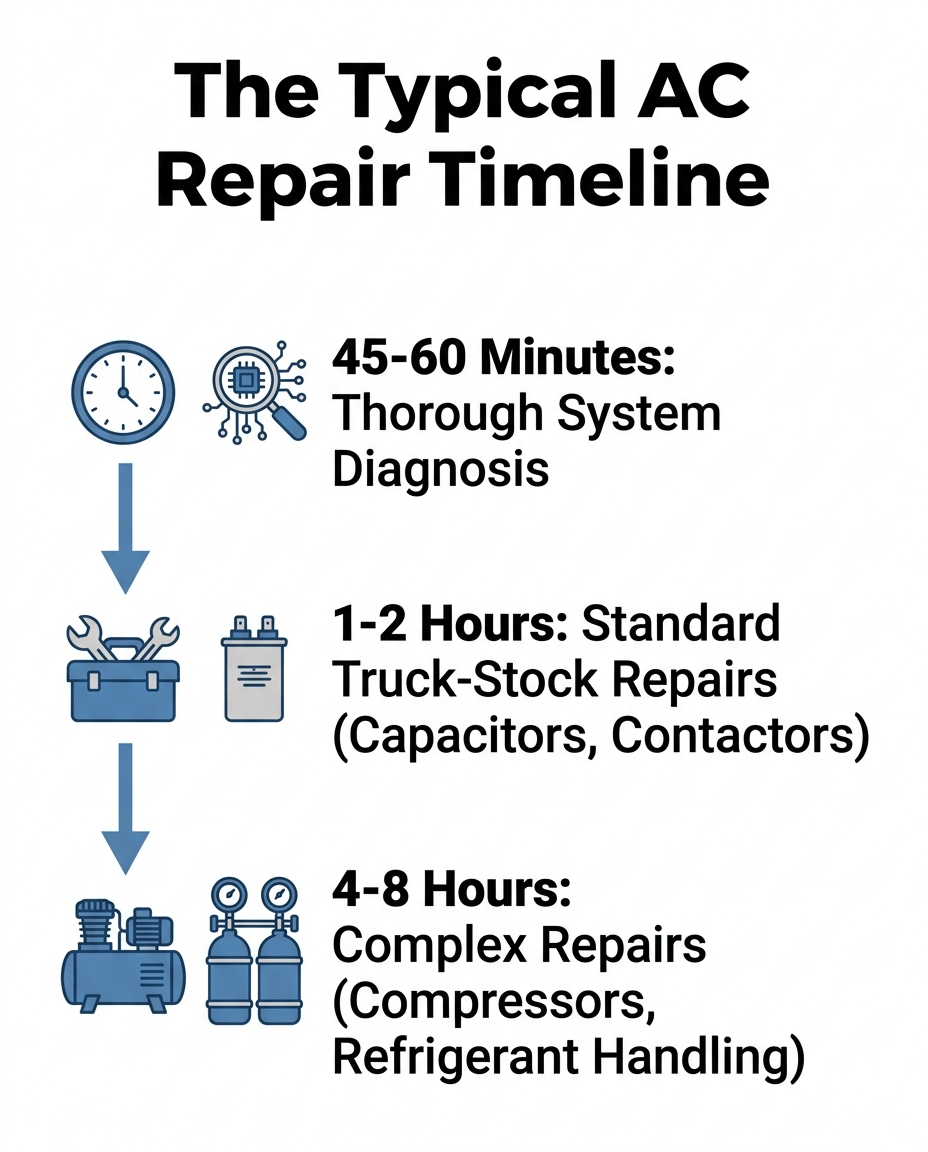 The Typical AC Repair Timeline

45-60 Minutes: Thorough System Diagnosis

1-2 Hours: Standard Truck-Stock Repairs (Capacitors, Contactors)

4-8 Hours: Complex Repairs (Compressors, Refrigerant Handling)