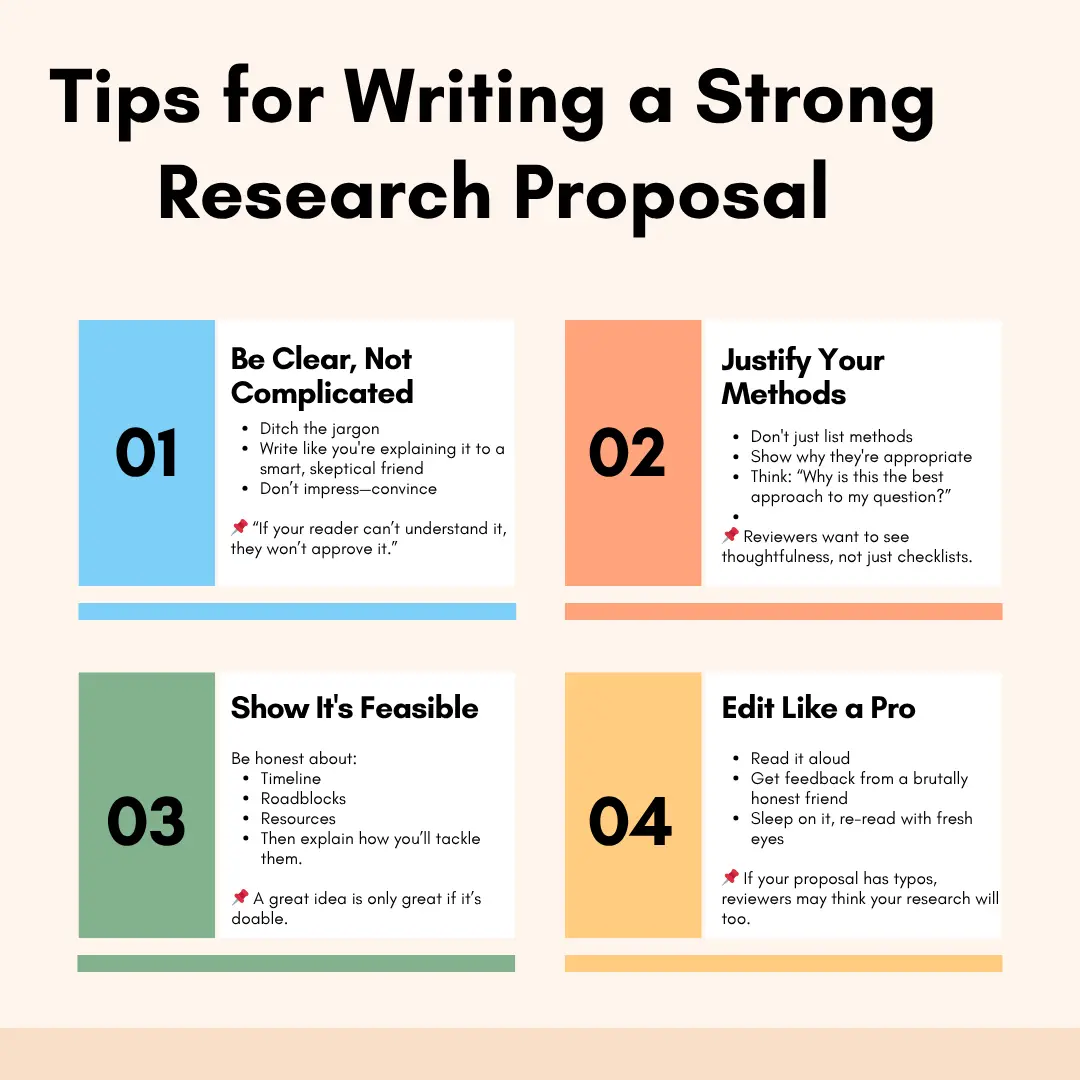 Tips for Writing a Strong Research Proposal

01

Be Clear, Not Complicated

- Ditch the jargon
- Write like you're explaining it to a smart, skeptical friend
- Don't impress—convince

📌 "If your reader can't understand it, they won't approve it."

02

Justify Your Methods

- Don't just list methods
- Show why they're appropriate
- Think: "Why is this the best approach to my question?"
-

📌 Reviewers want to see thoughtfulness, not just checklists.

03

Show It's Feasible

Be honest about:
- Timeline
- Roadblocks
- Resources
- Then explain how you'll tackle them.

📌 A great idea is only great if it's doable.

04

Edit Like a Pro

- Read it aloud
- Get feedback from a brutally honest friend
- Sleep on it, re-read with fresh eyes

📌 If your proposal has typos, reviewers may think your research will too.