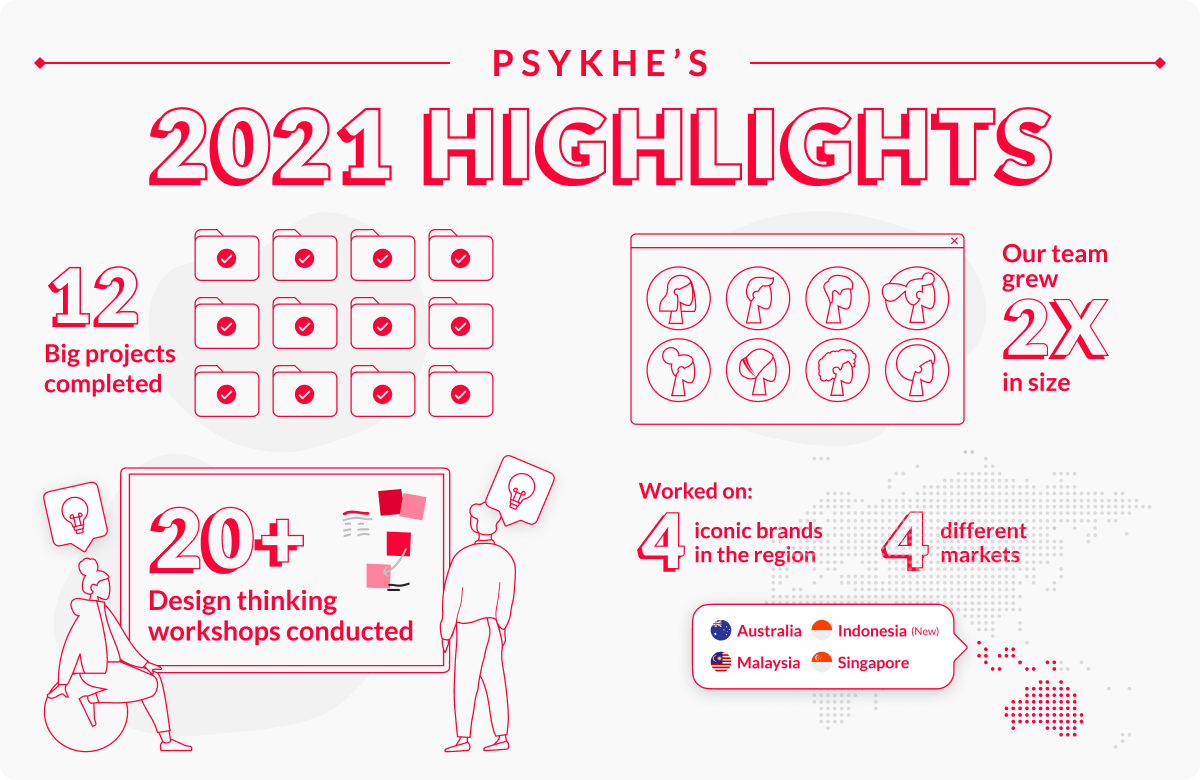 PSYKHE'S

2021 HIGHLIGHTS

12
Big projects completed

Our team grew
2X
in size

20+
Design thinking workshops conducted

Worked on:
4 iconic brands in the region
4 different markets

Australia
Indonesia (New)
Malaysia
Singapore