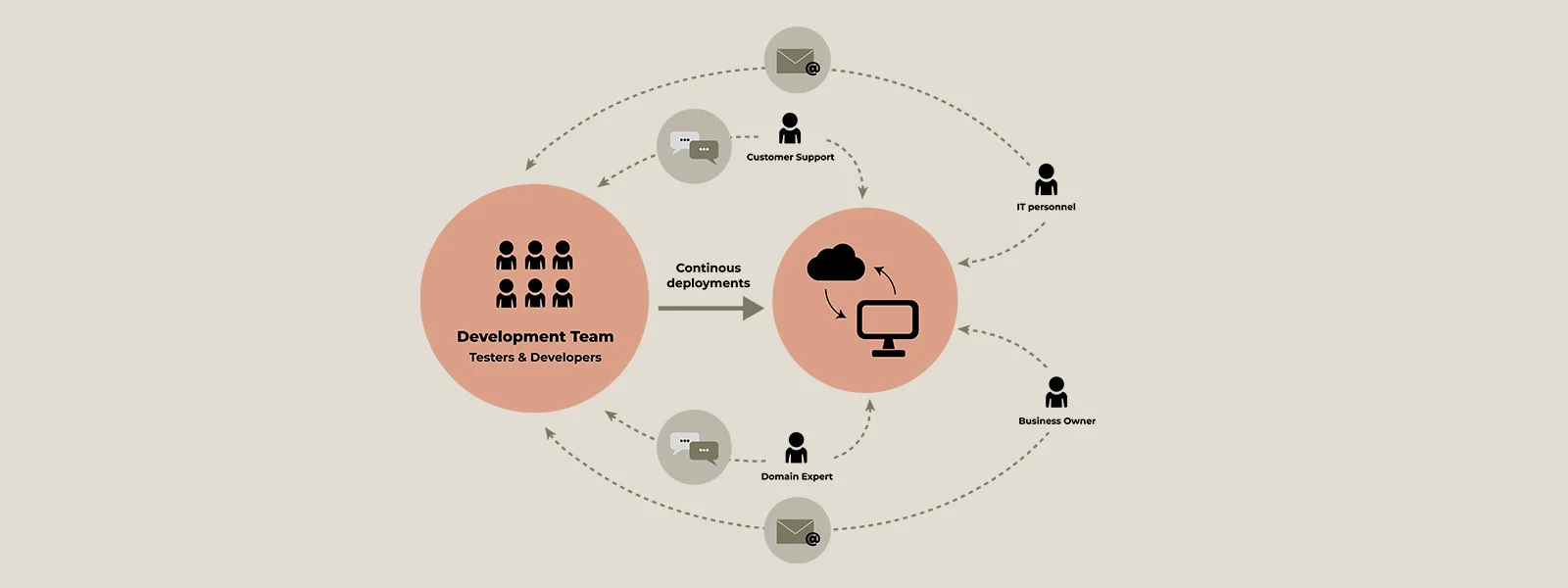 Customer Support

IT personnel

Development Team
Testers & Developers

Continous deployments

Business Owner

Domain Expert