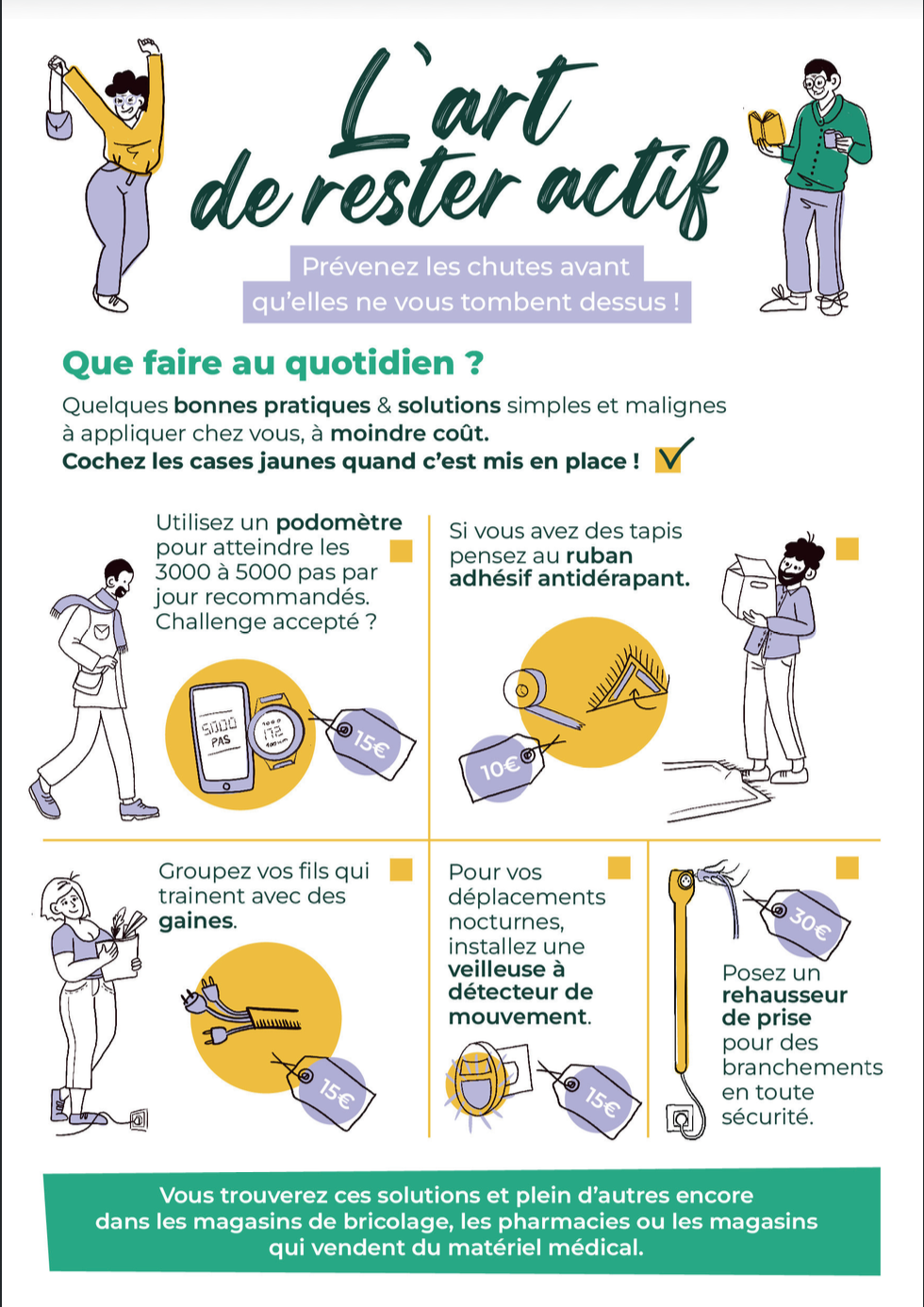 L'art de rester actif

Prévenez les chutes avant qu'elles ne vous tombent dessus !

Que faire au quotidien ?

Quelques bonnes pratiques & solutions simples et malignes à appliquer chez vous, à moindre coût.
Cochez les cases jaunes quand c'est mis en place !

Utilisez un podomètre pour atteindre les 3000 à 5000 pas par jour recommandés. Challenge accepté ?

5000 PAS

15€

Si vous avez des tapis pensez au ruban adhésif antidérapant.

10€

Groupez vos fils qui trainent avec des gaines.

15€

Pour vos déplacements nocturnes, installez une veilleuse à détecteur de mouvement.

15€

30€

Posez un rehausseur de prise pour des branchements en toute sécurité.

Vous trouverez ces solutions et plein d'autres encore dans les magasins de bricolage, les pharmacies ou les magasins qui vendent du matériel médical.