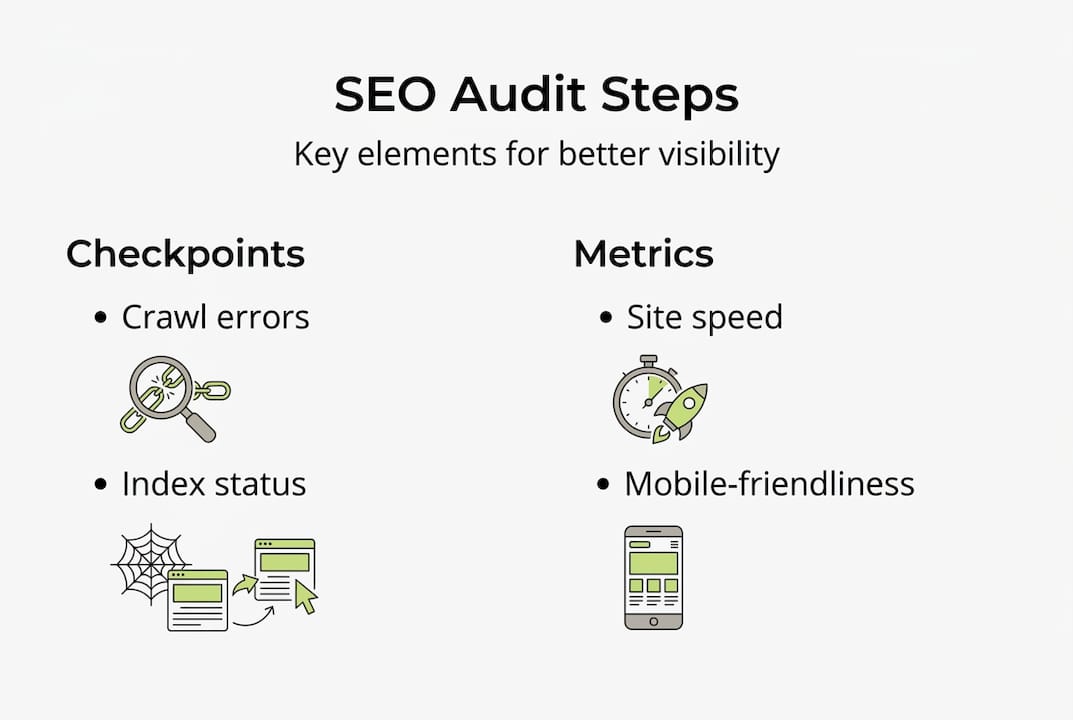 SEO Audit Steps
Key elements for better visibility

Checkpoints
• Crawl errors
• Index status

Metrics
• Site speed
• Mobile-friendliness