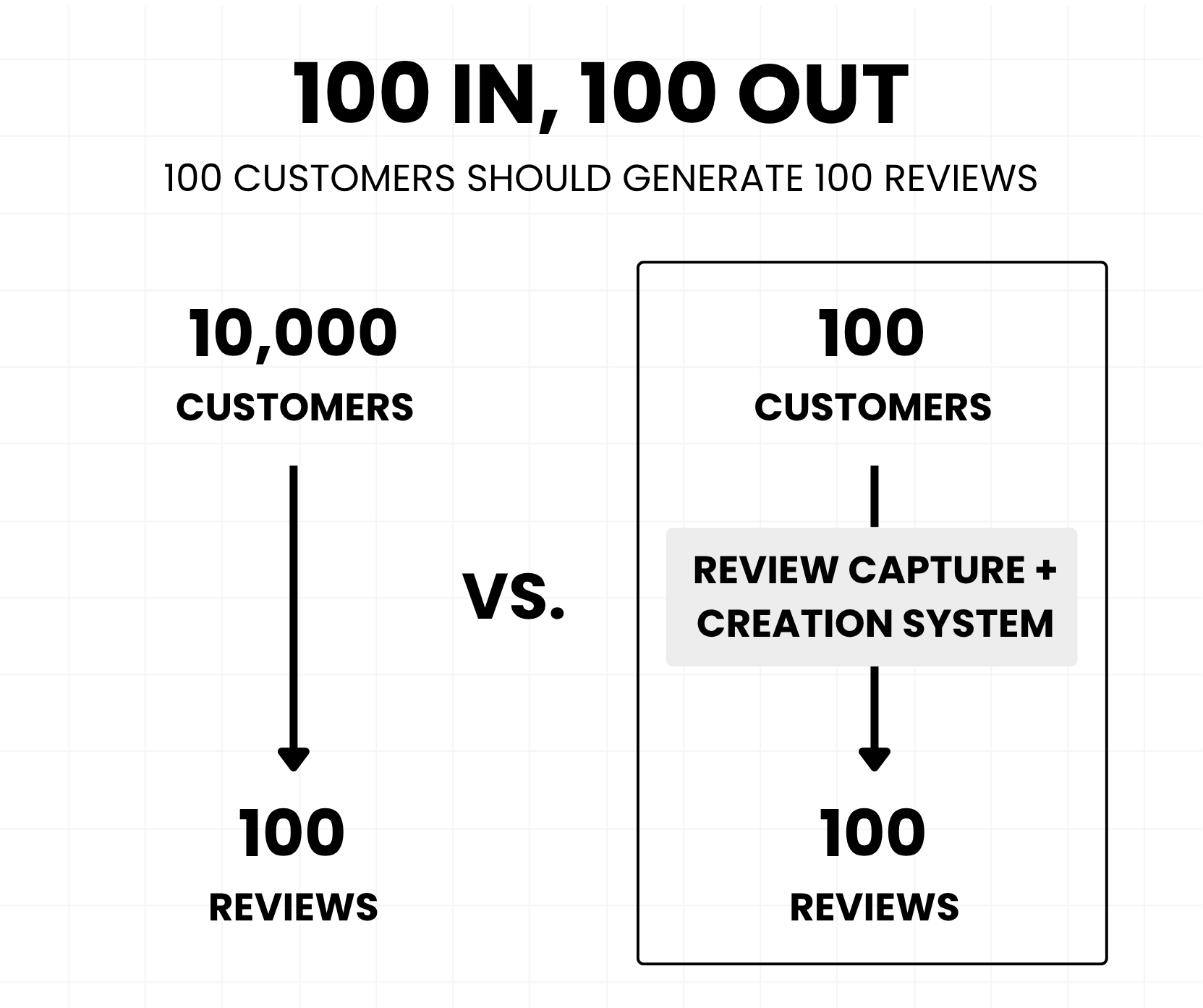 100 IN, 100 OUT

100 CUSTOMERS SHOULD GENERATE 100 REVIEWS

10,000
CUSTOMERS

100
REVIEWS

VS.

100
CUSTOMERS

REVIEW CAPTURE + CREATION SYSTEM

100
REVIEWS