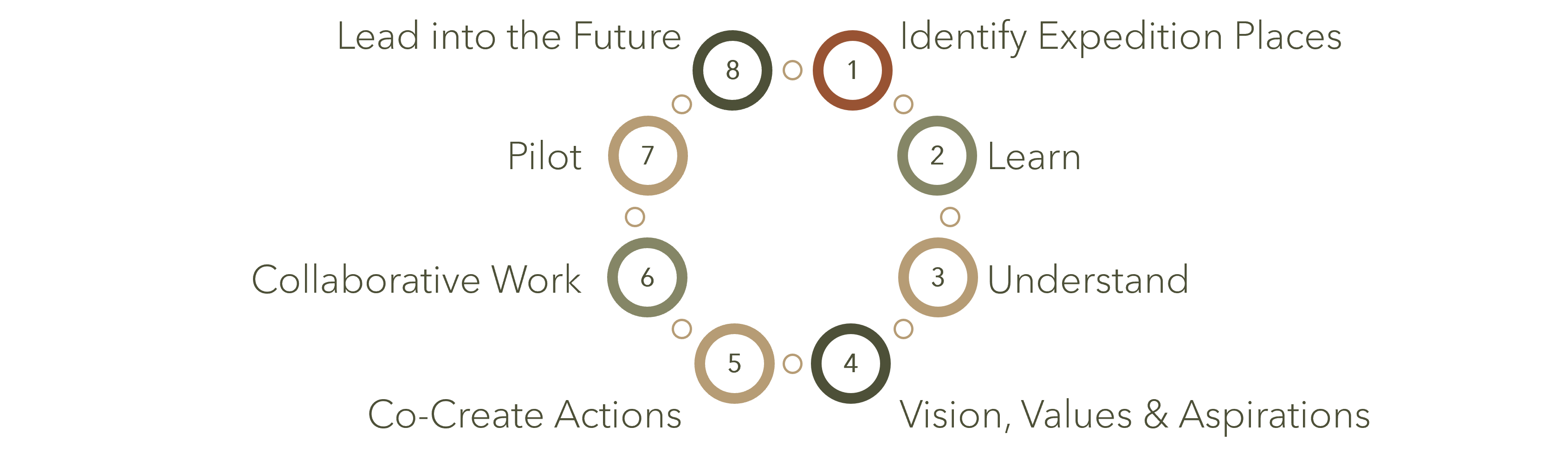 1 Identify Expedition Places

2 Learn

3 Understand

4 Vision, Values & Aspirations

5 Co-Create Actions

6 Collaborative Work

7 Pilot

8 Lead into the Future