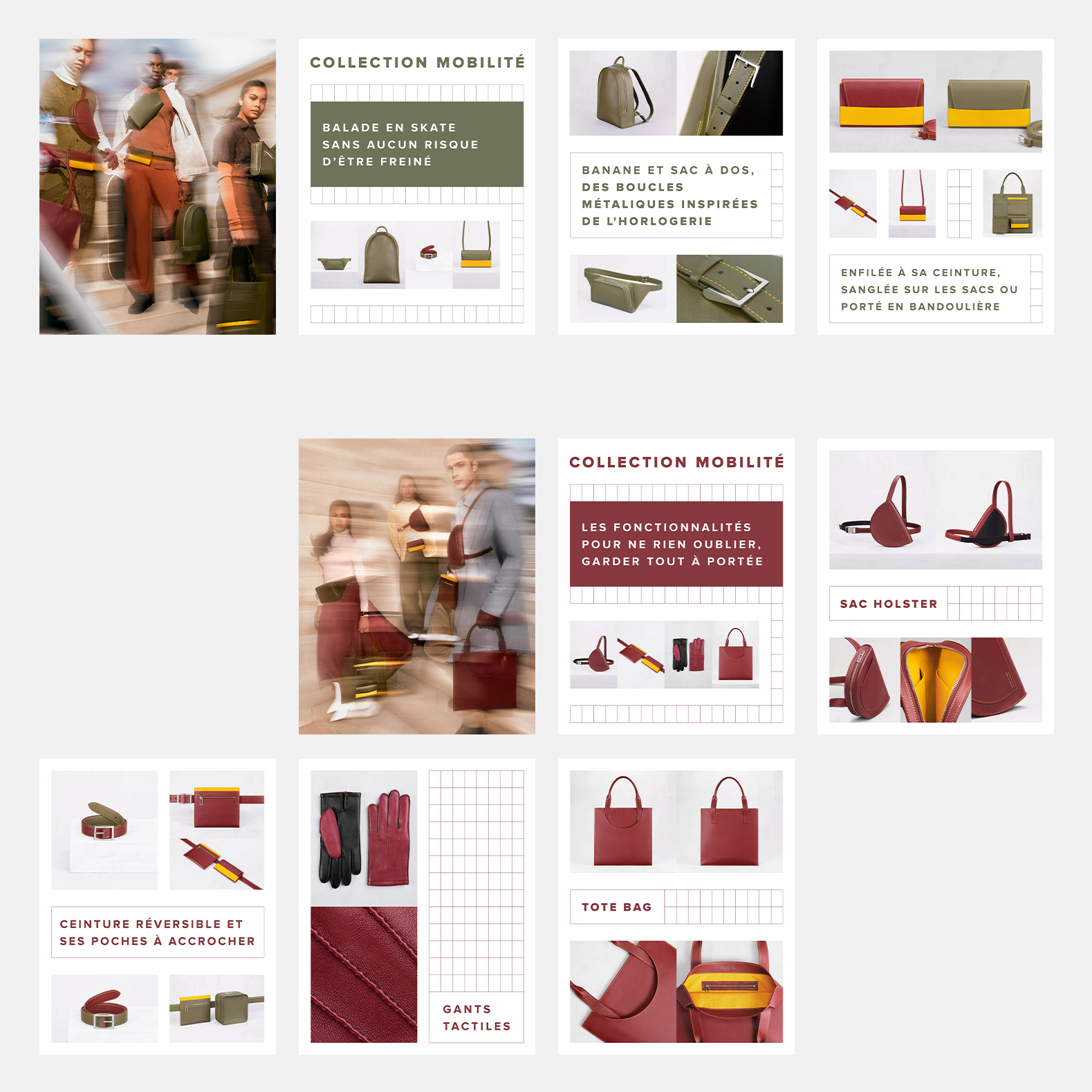 COLLECTION MOBILITÉ

BALADE EN SKATE SANS AUCUN RISQUE D'ÊTRE FREINÉ

BANANE ET SAC À DOS, DES BOUCLES MÉTALIQUES INSPIRÉES DE L'HORLOGERIE

ENFILÉE À SA CEINTURE, SANGLÉE SUR LES SACS OU PORTÉ EN BANDOULIÈRE

COLLECTION MOBILITÉ

LES FONCTIONNALITÉS POUR NE RIEN OUBLIER, GARDER TOUT À PORTÉE

SAC HOLSTER

CEINTURE RÉVERSIBLE ET SES POCHES À ACCROCHER

GANTS TACTILES

TOTE BAG