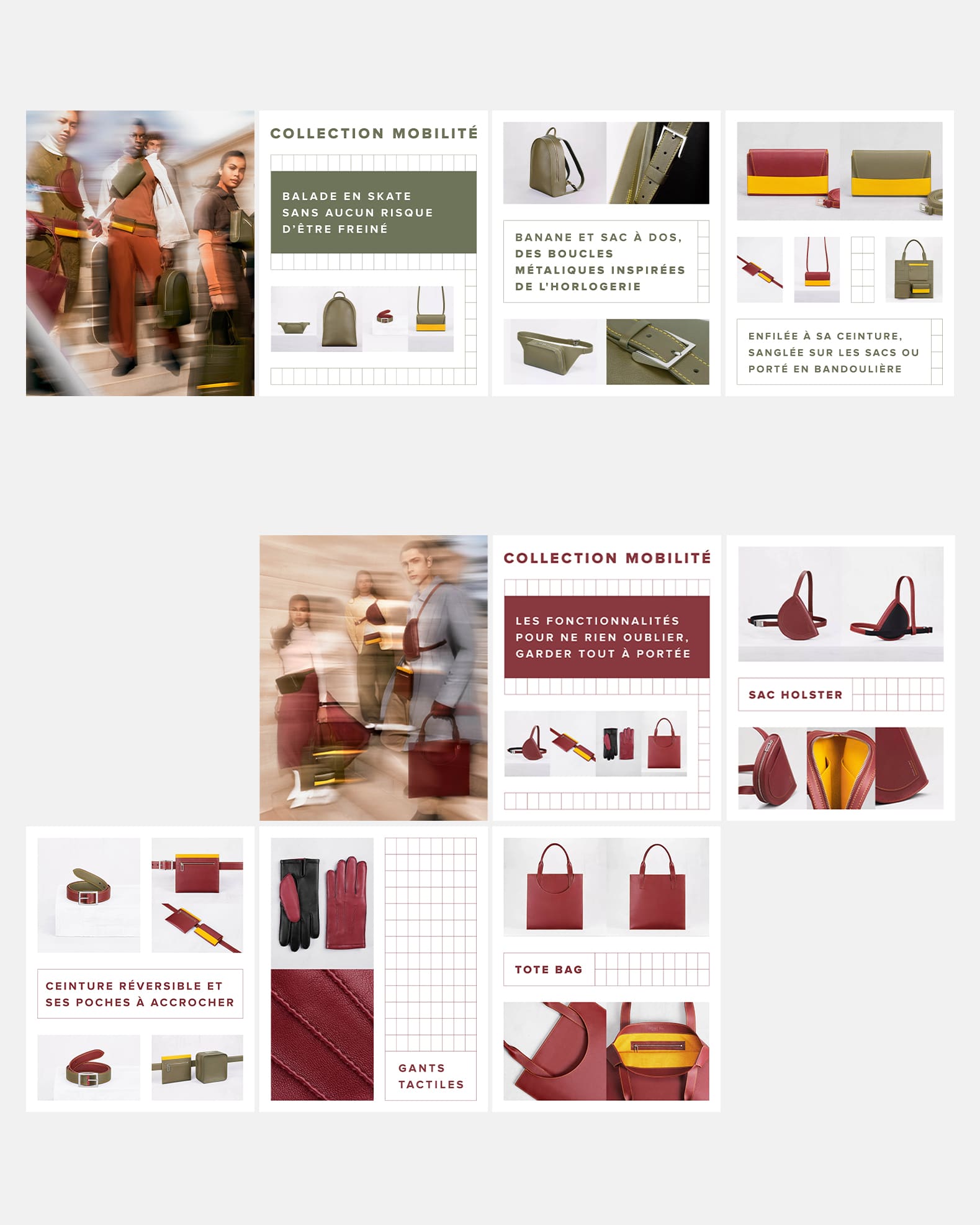 COLLECTION MOBILITÉ

BALADE EN SKATE SANS AUCUN RISQUE D'ÊTRE FREINÉ

BANANE ET SAC À DOS, DES BOUCLES MÉTALIQUES INSPIRÉES DE L'HORLOGERIE

ENFILÉE À SA CEINTURE, SANGLÉE SUR LES SACS OU PORTÉ EN BANDOULIÈRE

COLLECTION MOBILITÉ

LES FONCTIONNALITÉS POUR NE RIEN OUBLIER, GARDER TOUT À PORTÉE

SAC HOLSTER

CEINTURE RÉVERSIBLE ET SES POCHES À ACCROCHER

GANTS TACTILES

TOTE BAG