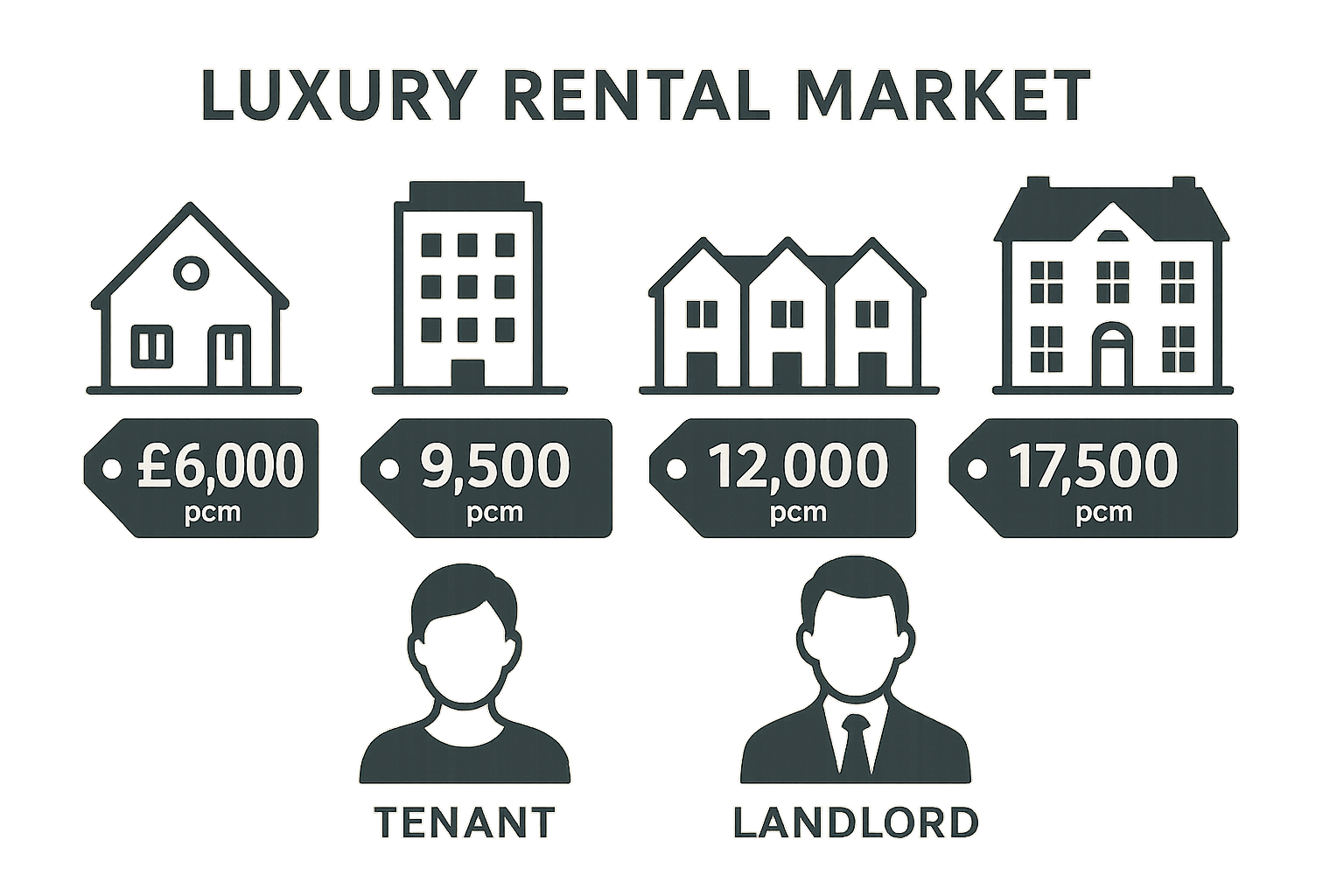 LUXURY RENTAL MARKET

£6,000 pcm

9,500 pcm

12,000 pcm

17,500 pcm

TENANT

LANDLORD