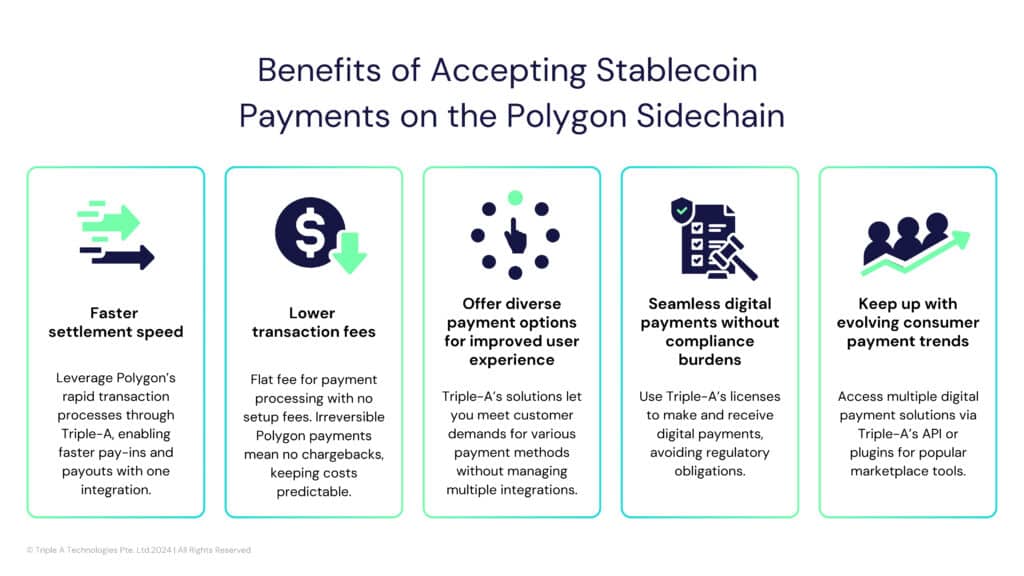 Benefits of Accepting Stablecoin Payments on the Polygon Sidechain

Faster settlement speed

Leverage Polygon's rapid transaction processes through Triple-A, enabling faster pay-ins and payouts with one integration.

Lower transaction fees

Flat fee for payment processing with no setup fees. Irreversible Polygon payments mean no chargebacks, keeping costs predictable.

Offer diverse payment options for improved user experience

Triple-A's solutions let you meet customer demands for various payment methods without managing multiple integrations.

Seamless digital payments without compliance burdens

Use Triple-A's licenses to make and receive digital payments, avoiding regulatory obligations.

Keep up with evolving consumer payment trends

Access multiple digital payment solutions via Triple-A's API or plugins for popular marketplace tools.

© Triple A Technologies Pte. Ltd.2024 | All Rights Reserved