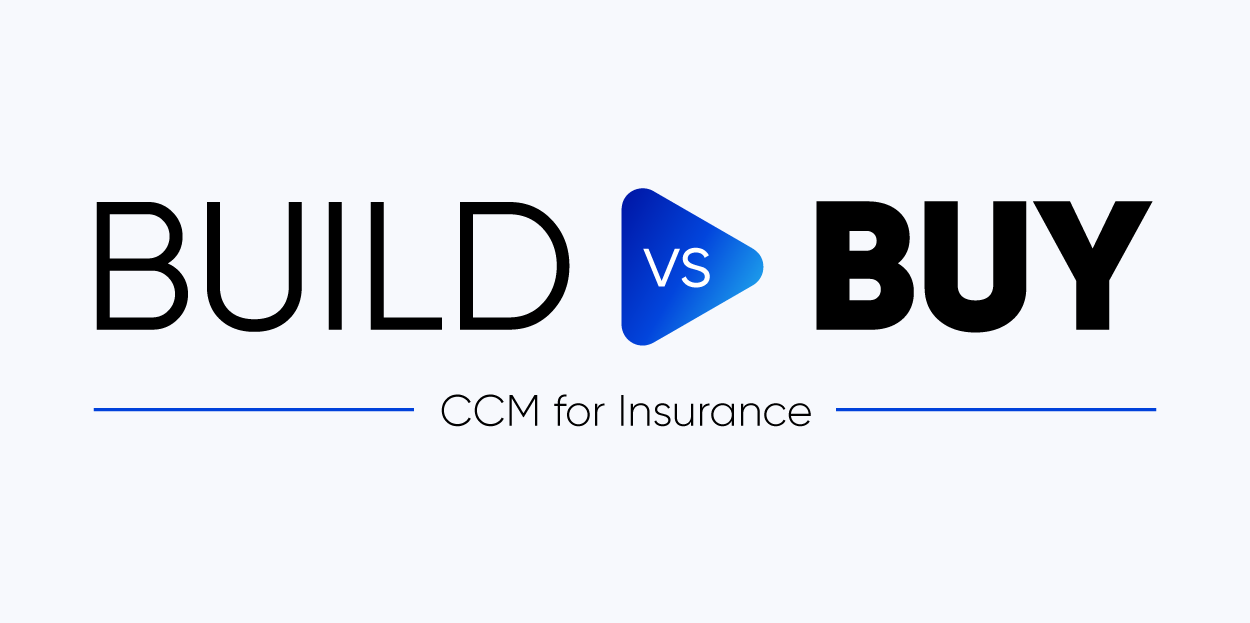 BUILD VS BUY

CCM for Insurance