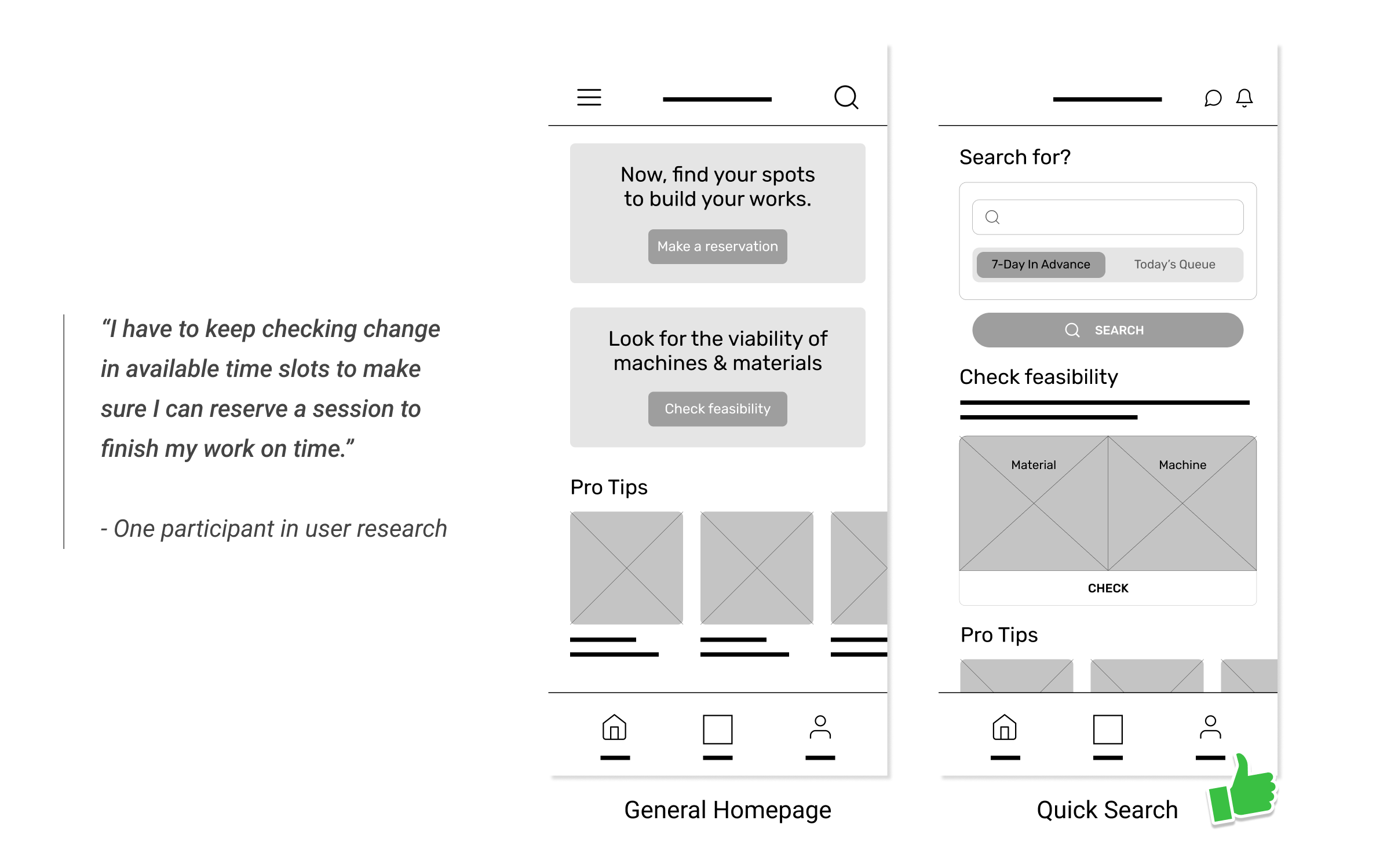 “I have to keep checking change in available time slots to make sure I can reserve a session to finish my work on time.”

- One participant in user research

Now, find your spots to build your works.

Make a reservation

Look for the viability of machines & materials

Check feasibility

Pro Tips

General Homepage

Search for?

7-Day In Advance

Today’s Queue

SEARCH

Check feasibility

Material

Machine

CHECK

Pro Tips

Quick Search