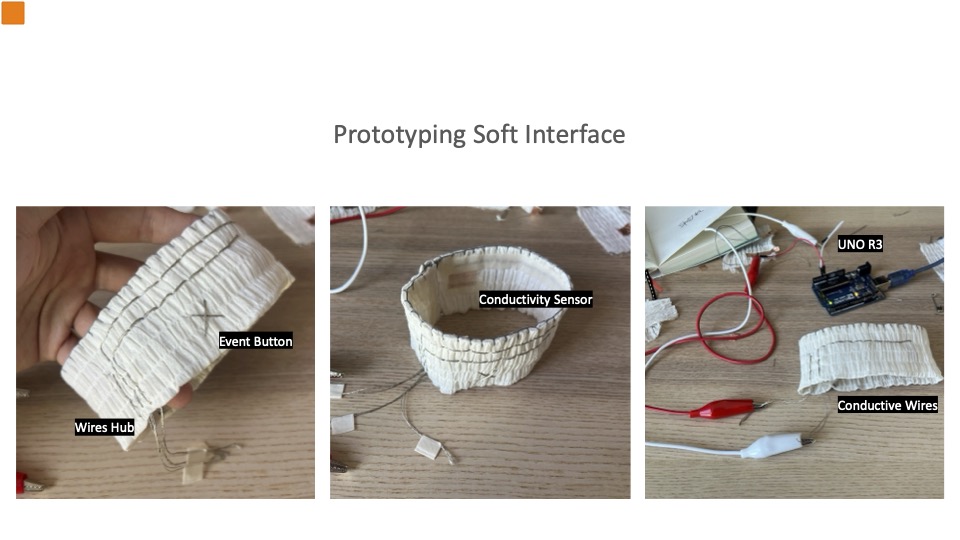 Prototyping Soft Interface

Event Button

Wires Hub

Conductivity Sensor

UNO R3

Conductive Wires