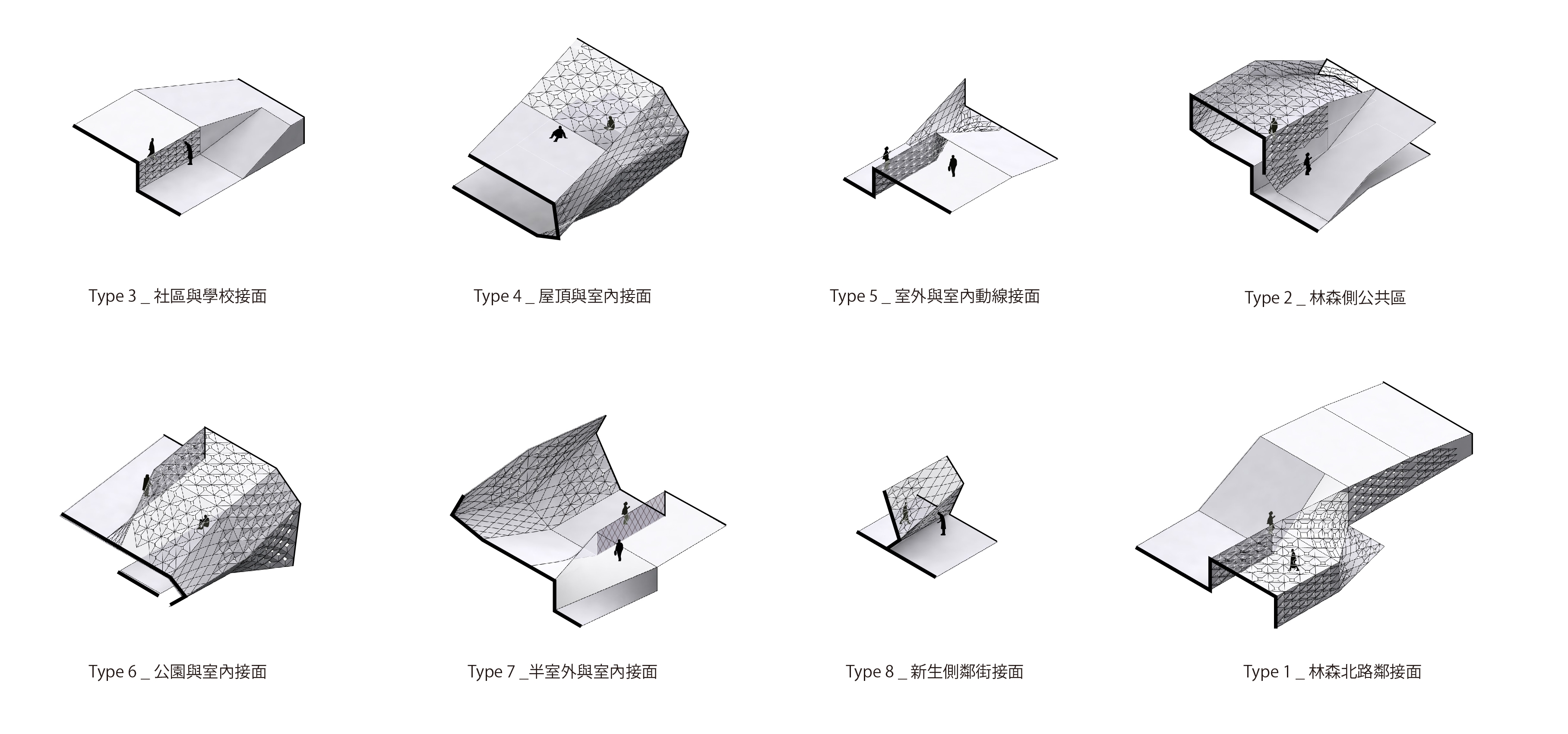 Type 3 _ 社區與學校接面

Type 4 _ 屋頂與室內接面

Type 5 _ 室外與室內動線接面

Type 2 _ 林森側公共區

Type 6 _ 公園與室內接面

Type 7 _半室外與室內接面

Type 8 _ 新生側鄰街接面

Type 1 _ 林森北路鄰接面