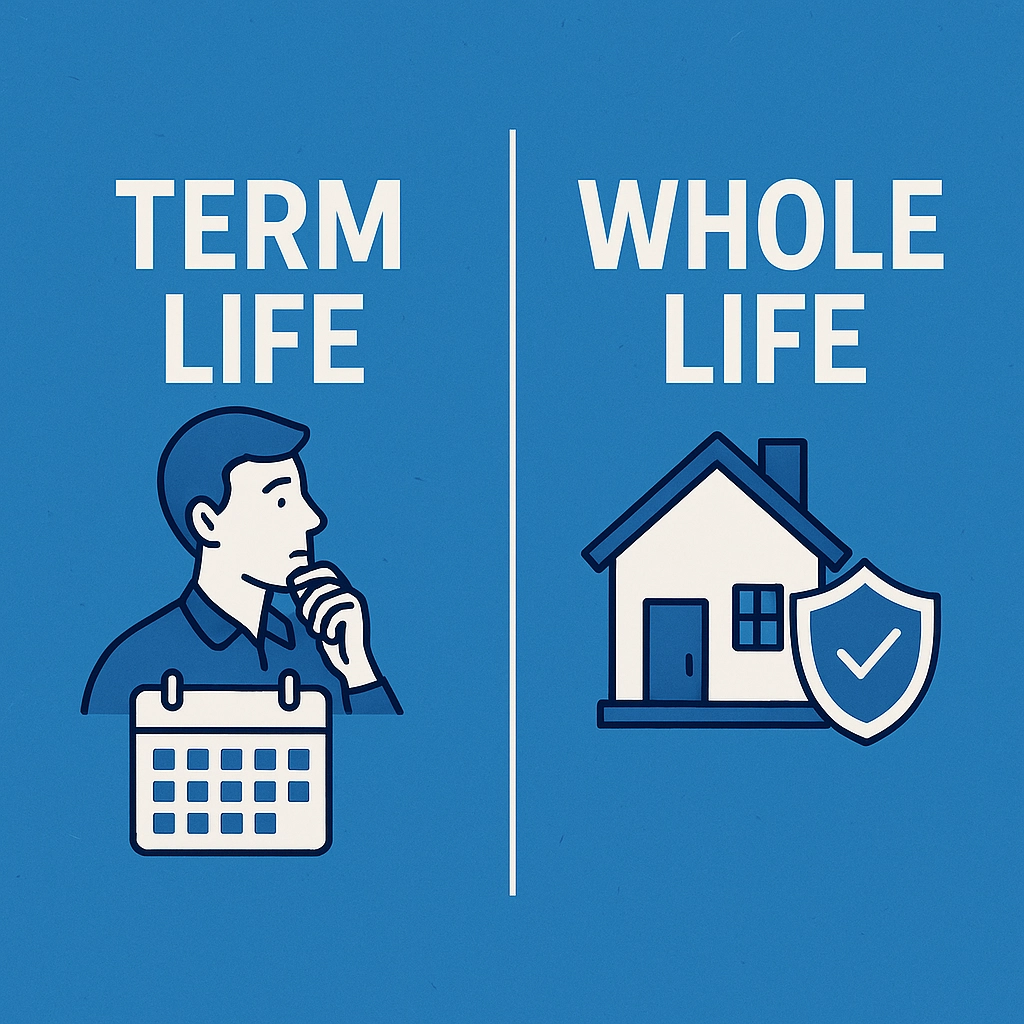 TERM LIFE

WHOLE LIFE