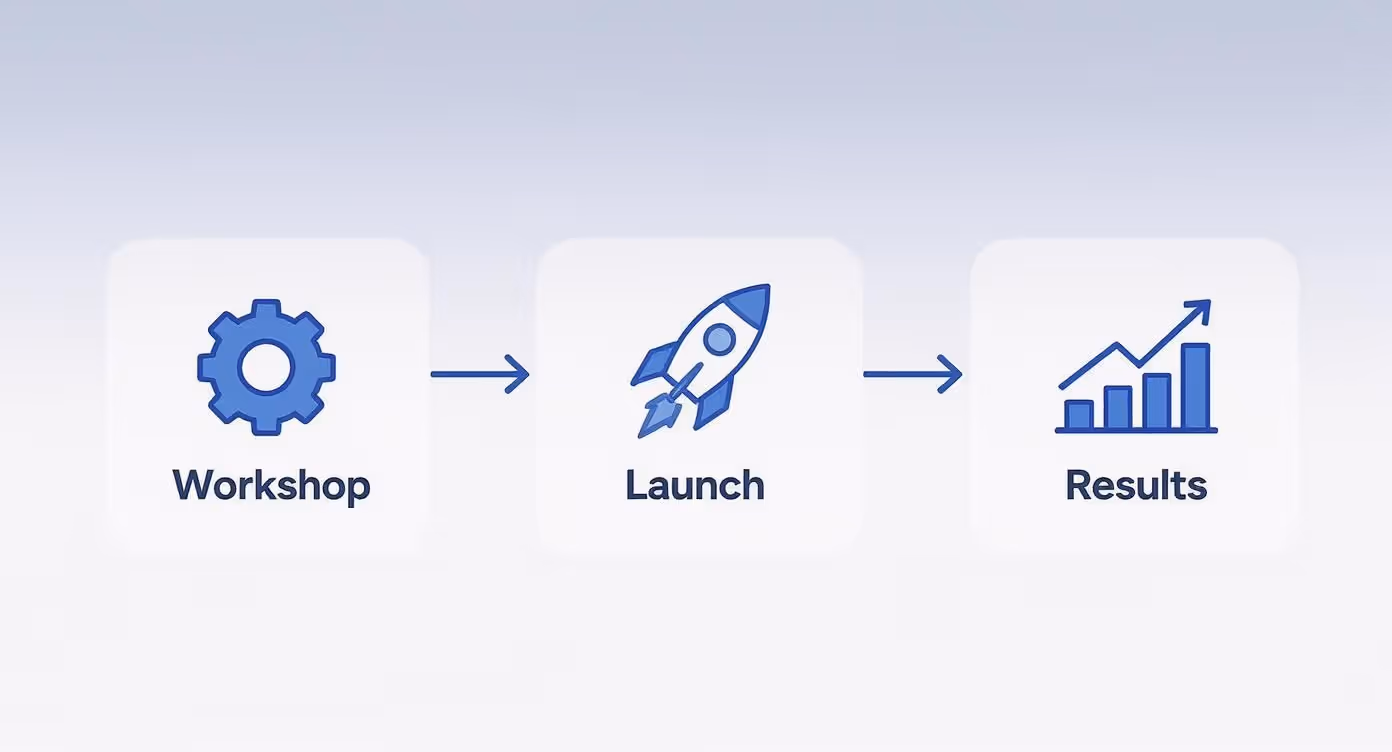 Workshop

Launch

Results